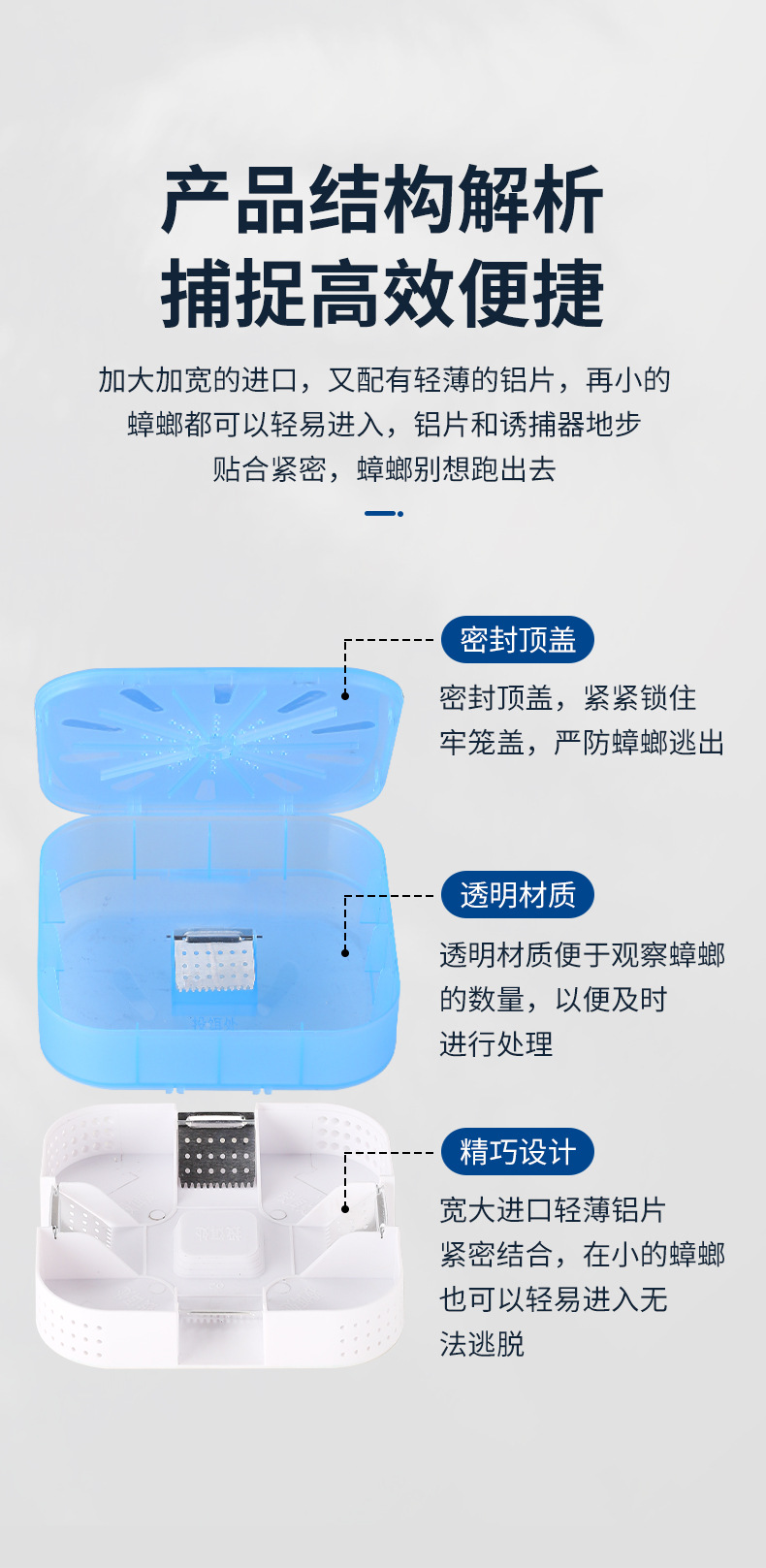 产品结构解析
捕捉高效便捷

加大加宽的进口，又配有轻薄的铝片，再小的蟑螂都可以轻易进入，铝片和诱捕器地步贴合紧密，蟑螂别想跑出去

密封顶盖

密封顶盖，紧紧锁住牢笼盖，严防蟑螂逃出

透明材质

透明材质便于观察蟑螂的数量，以便及时进行处理

精巧设计

宽大进口轻薄铝片紧密结合，在小的蟑螂也可以轻易进入无法逃脱