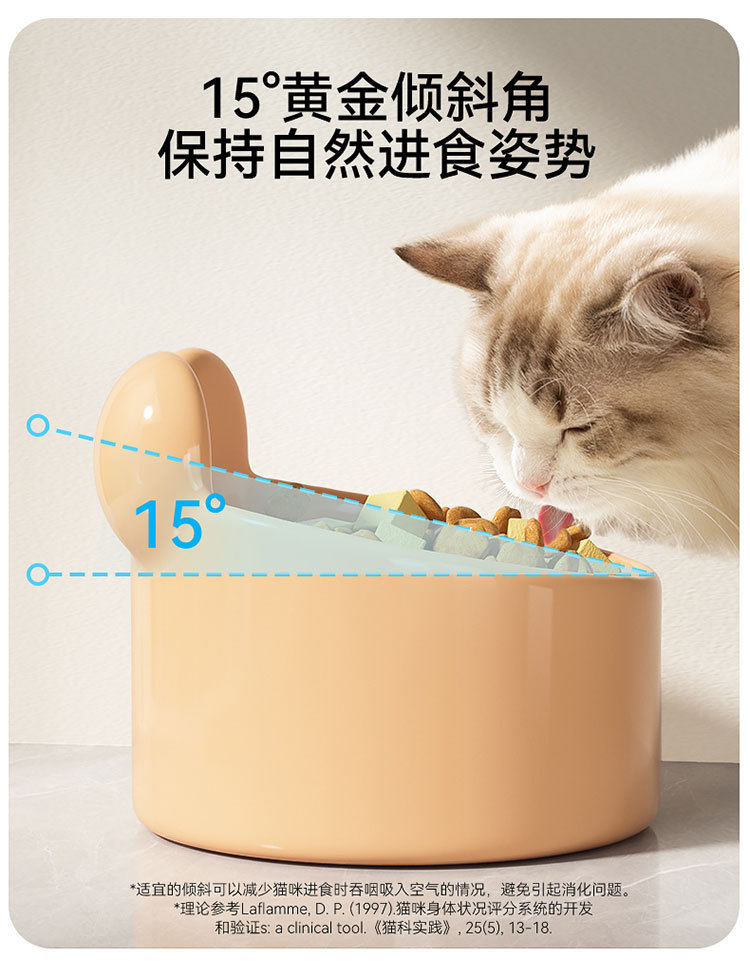 15°黄金倾斜角
保持自然进食姿势

15°

*适宜的倾斜可以减少猫咪进食时吞咽吸入空气的情况，避免引起消化问题。
*理论参考Laflamme, D. P. (1997).猫咪身体状况评分系统的开发和验证s: a clinical tool.《猫科实践》, 25(5), 13-18.