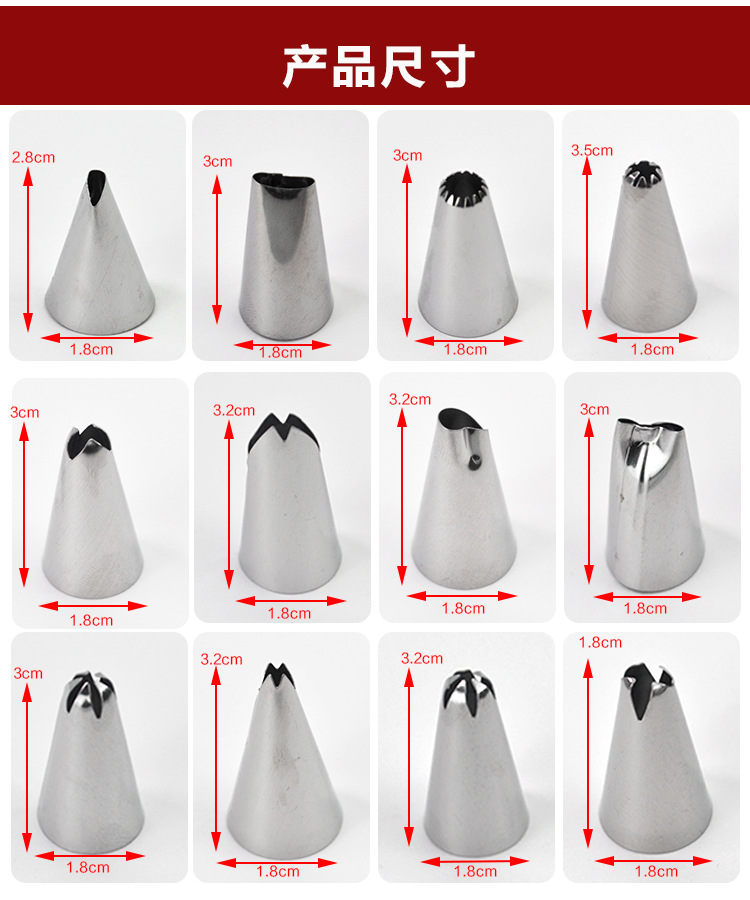 产品尺寸

2.8cm
1.8cm

3cm
1.8cm

3cm
1.8cm

3.5cm
1.8cm

3cm
1.8cm

3.2cm
1.8cm

3.2cm
1.8cm

3cm
1.8cm

3cm
1.8cm

3.2cm
1.8cm

3.2cm
1.8cm

1.8cm
1.8cm