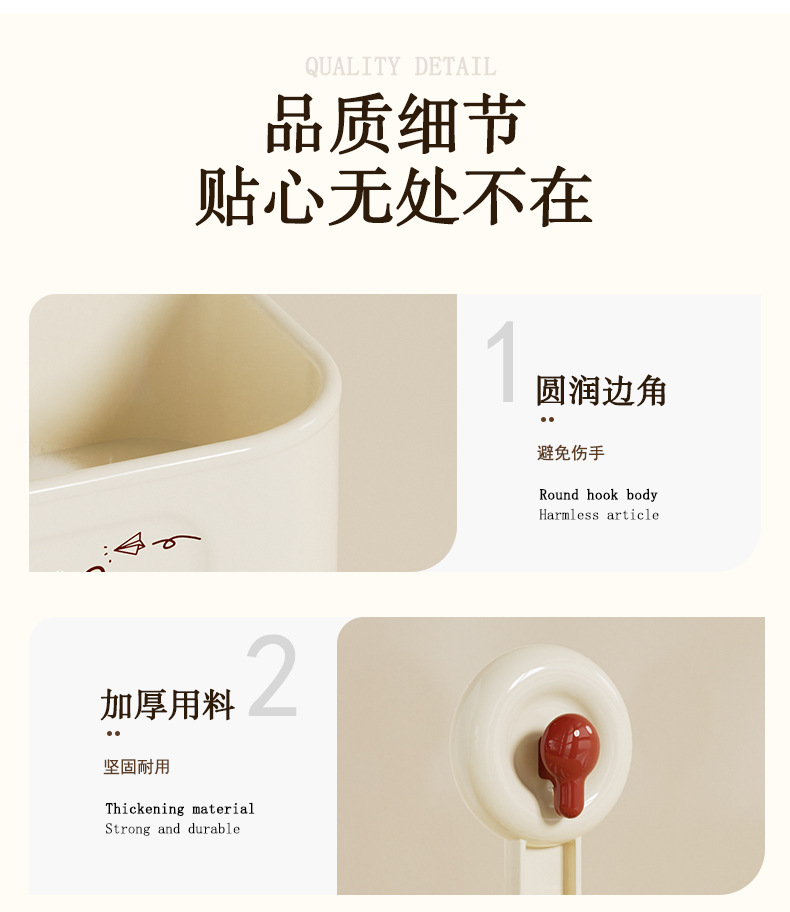 QUALITY DETAIL

品质细节
贴心无处不在

1

圆润边角

避免伤手

Round hook body
Harmless article

2

加厚用料

坚固耐用

Thickening material
Strong and durable