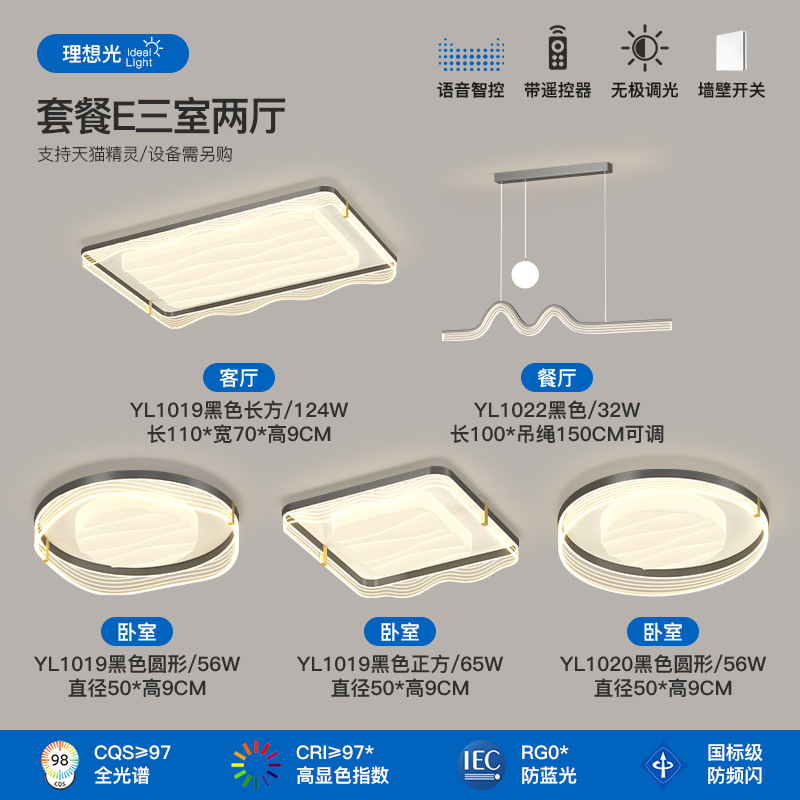 理想光 Ideal Light

语音智控 带遥控器 无极调光 墙壁开关

套餐E三室两厅

支持天猫精灵/设备需另购

客厅
YL1019黑色长方/124W
长110*宽70*高9CM

餐厅
YL1022黑色/32W
长100*吊绳150CM可调

卧室
YL1019黑色圆形/56W
直径50*高9CM

卧室
YL1019黑色正方/65W
直径50*高9CM

卧室
YL1020黑色圆形/56W
直径50*高9CM

98 CQS
CQS≥97
全光谱

CRI≥97*
高显色指数

IEC
RG0*
防蓝光

国标级
防频闪