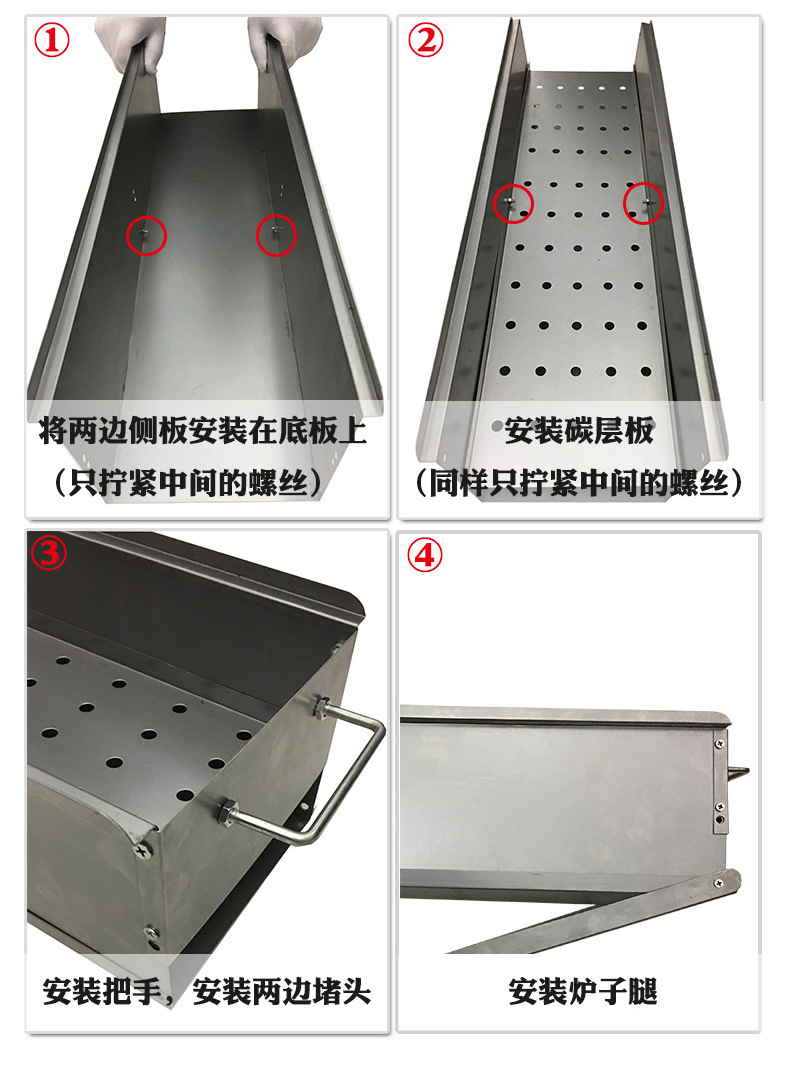 ①

将两边侧板安装在底板上
（只拧紧中间的螺丝）

②

安装碳层板
（同样只拧紧中间的螺丝）

③

安装把手，安装两边堵头

④

安装炉子腿