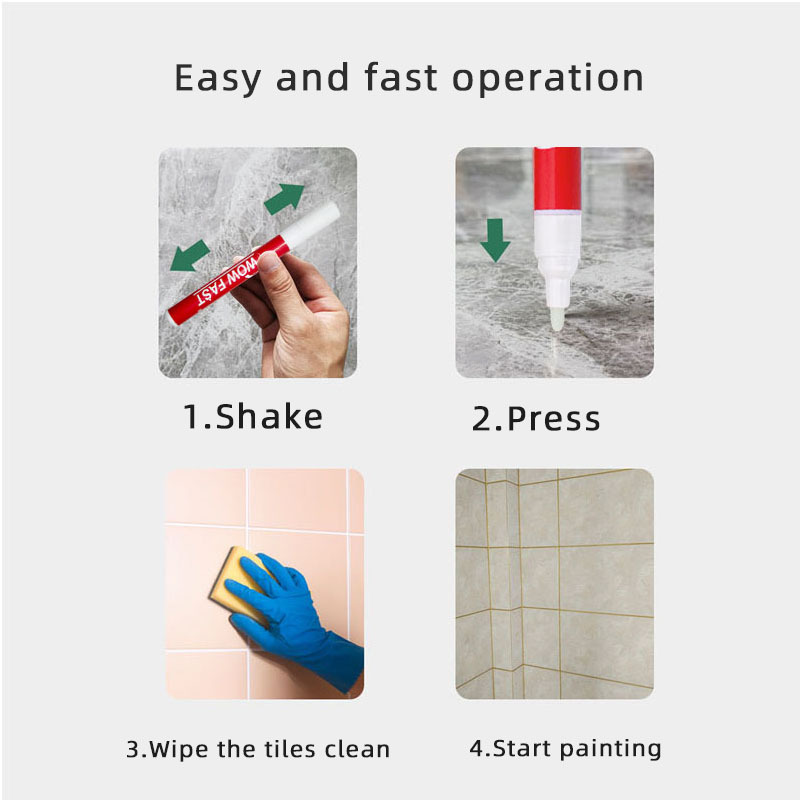 Easy and fast operation

WOW FAST

1.Shake

2.Press

3.Wipe the tiles clean

4.Start painting