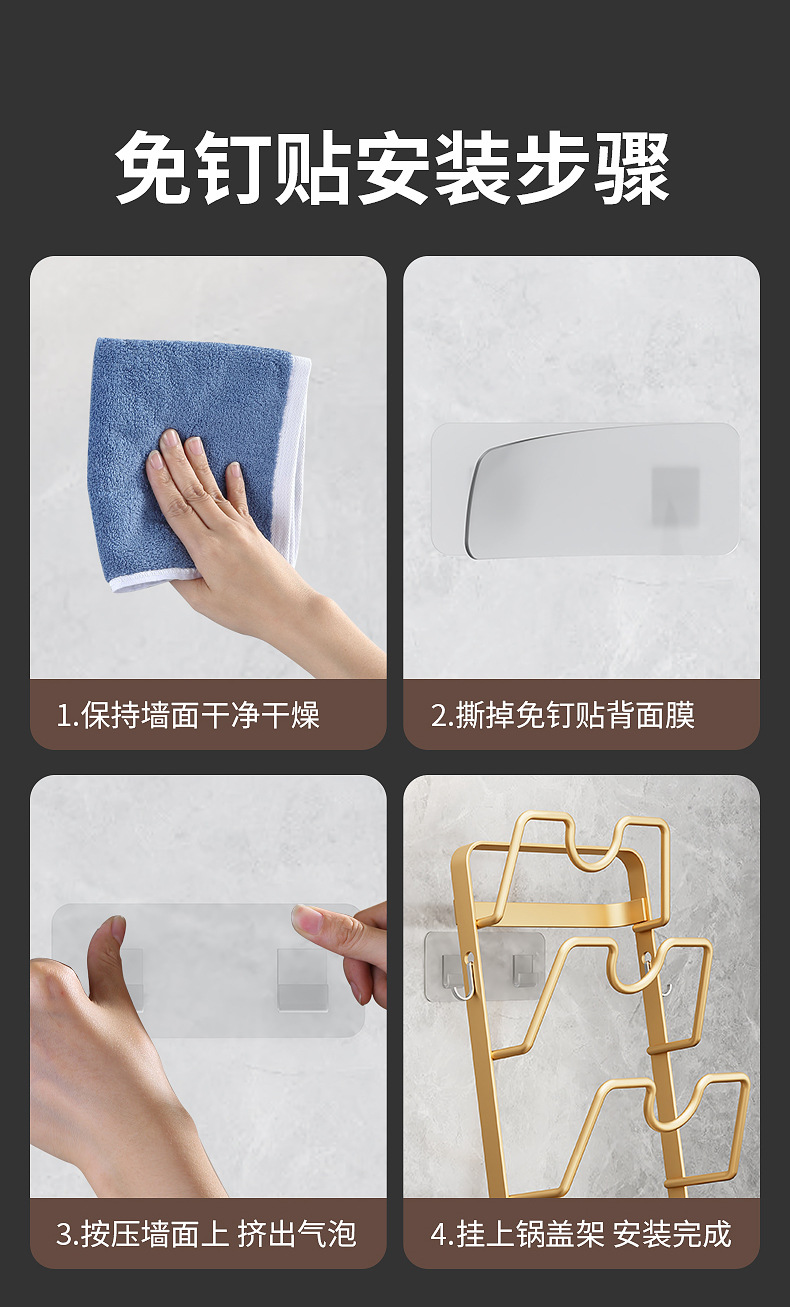 免钉贴安装步骤

1.保持墙面干净干燥

2.撕掉免钉贴背面膜

3.按压墙面上 挤出气泡

4.挂上锅盖架 安装完成