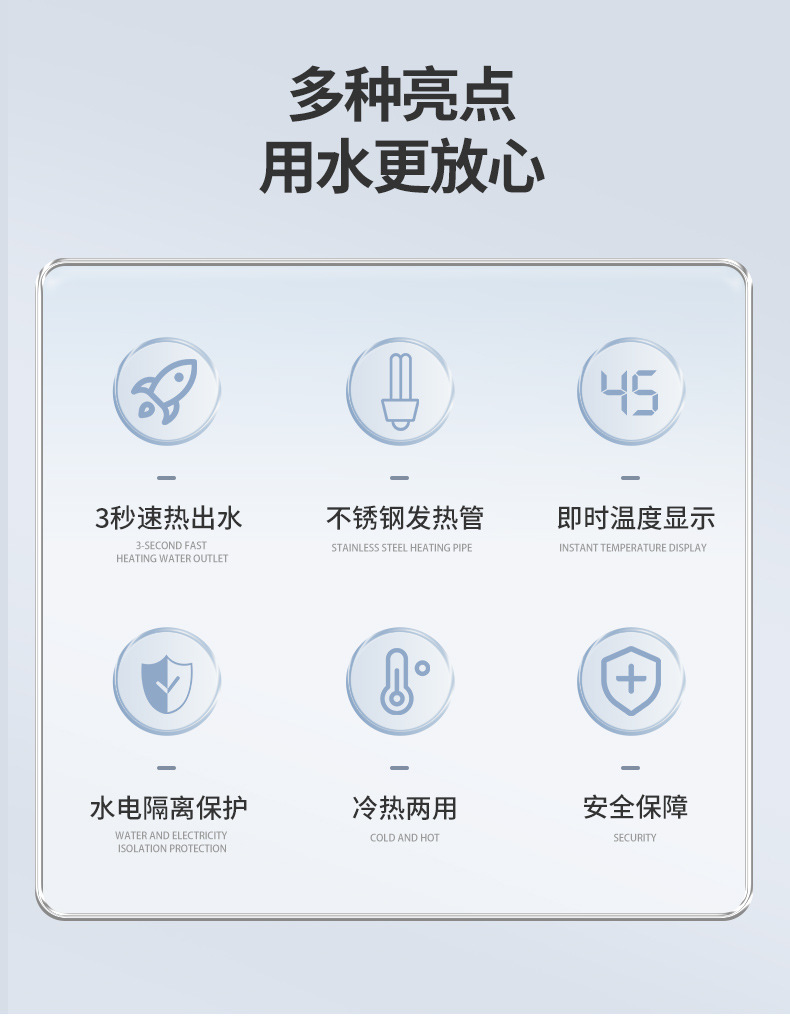 多种亮点
用水更放心

45

3秒速热出水
3-SECOND FAST
HEATING WATER OUTLET

不锈钢发热管
STAINLESS STEEL HEATING PIPE

即时温度显示
INSTANT TEMPERATURE DISPLAY

水电隔离保护
WATER AND ELECTRICITY
ISOLATION PROTECTION

冷热两用
COLD AND HOT

安全保障
SECURITY