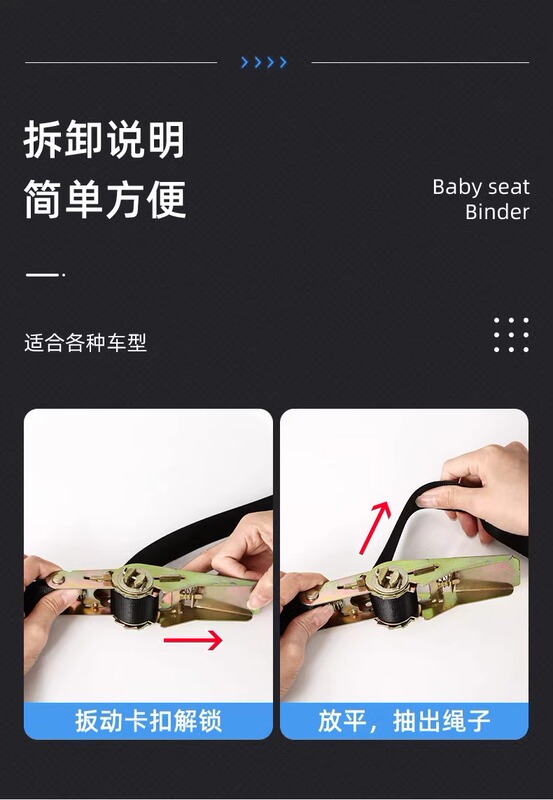 拆卸说明
简单方便

Baby seat
Binder

适合各种车型

扳动卡扣解锁

放平，抽出绳子