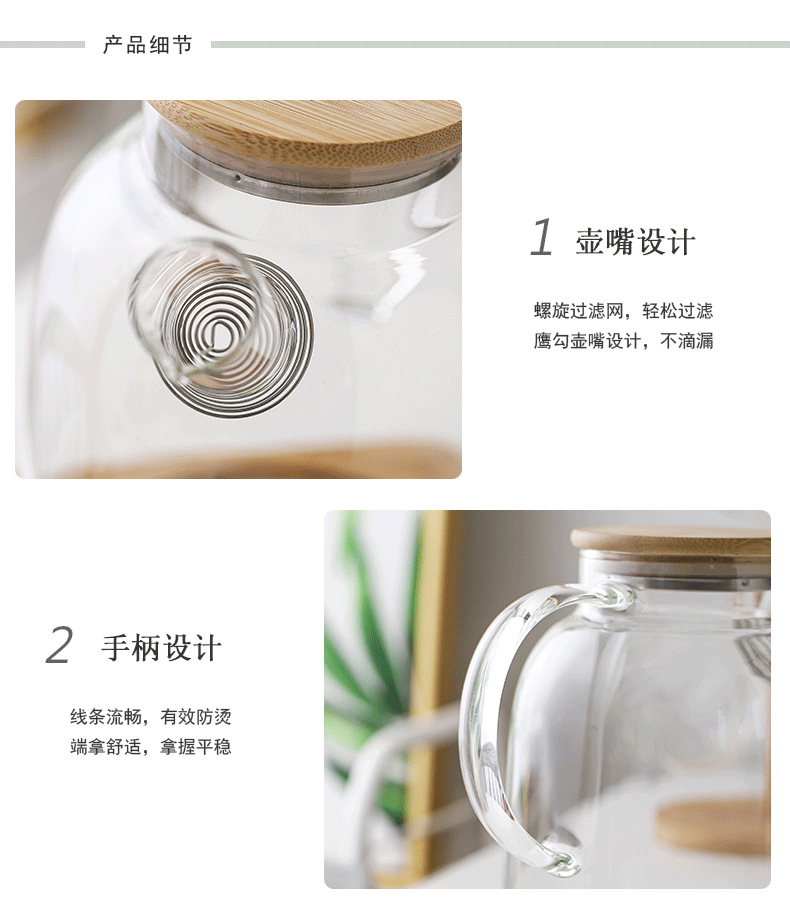 产品细节

1 壶嘴设计

螺旋过滤网，轻松过滤
鹰勾壶嘴设计，不滴漏

2 手柄设计

线条流畅，有效防烫
端拿舒适，拿握平稳