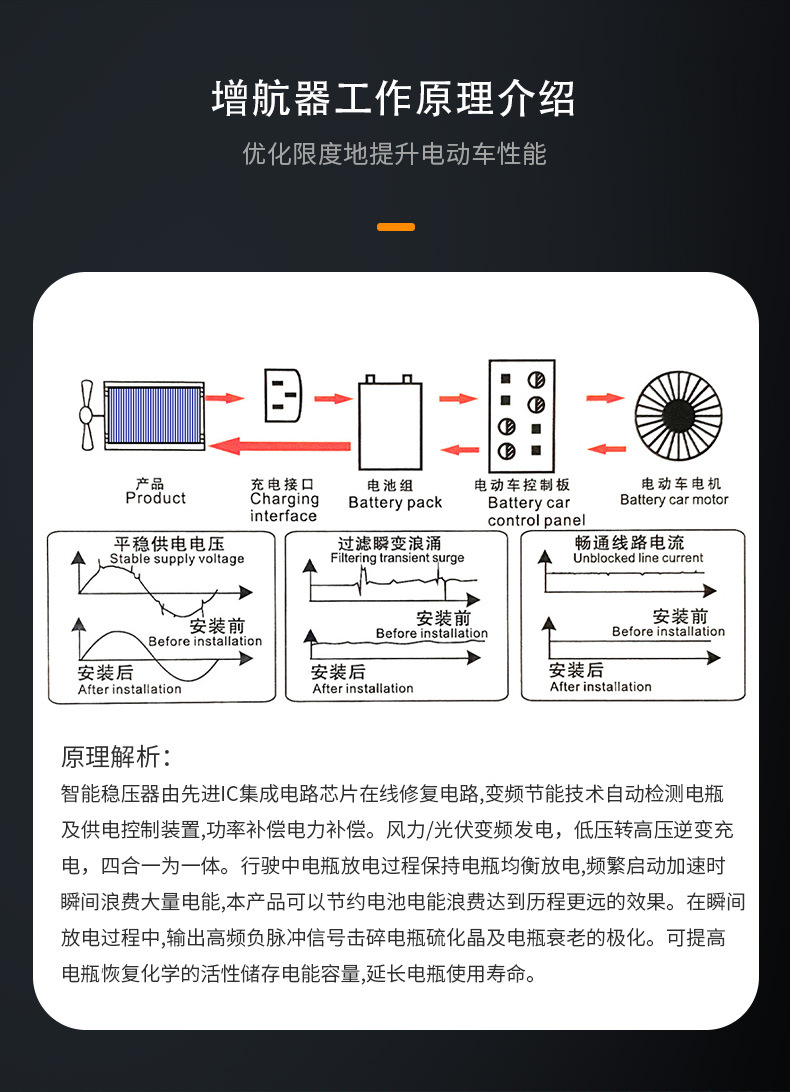 增航器工作原理介绍

优化限度地提升电动车性能

产品
Product

充电接口
Charging interface

电池组
Battery pack

电动车控制板
Battery car control panel

电动车电机
Battery car motor

平稳供电电压
Stable supply voltage
安装前
Before installation
安装后
After installation

过滤瞬变浪涌
Filtering transient surge
安装前
Before installation
安装后
After installation

畅通线路电流
Unblocked line current
安装前
Before installation
安装后
After installation

原理解析：

智能稳压器由先进IC集成电路芯片在线修复电路,变频节能技术自动检测电瓶及供电控制装置,功率补偿电力补偿。风力/光伏变频发电，低压转高压逆变充电，四合一为一体。行驶中电瓶放电过程保持电瓶均衡放电,频繁启动加速时瞬间浪费大量电能,本产品可以节约电池电能浪费达到历程更远的效果。在瞬间放电过程中,输出高频负脉冲信号击碎电瓶硫化晶及电瓶衰老的极化。可提高电瓶恢复化学的活性储存电能容量,延长电瓶使用寿命。