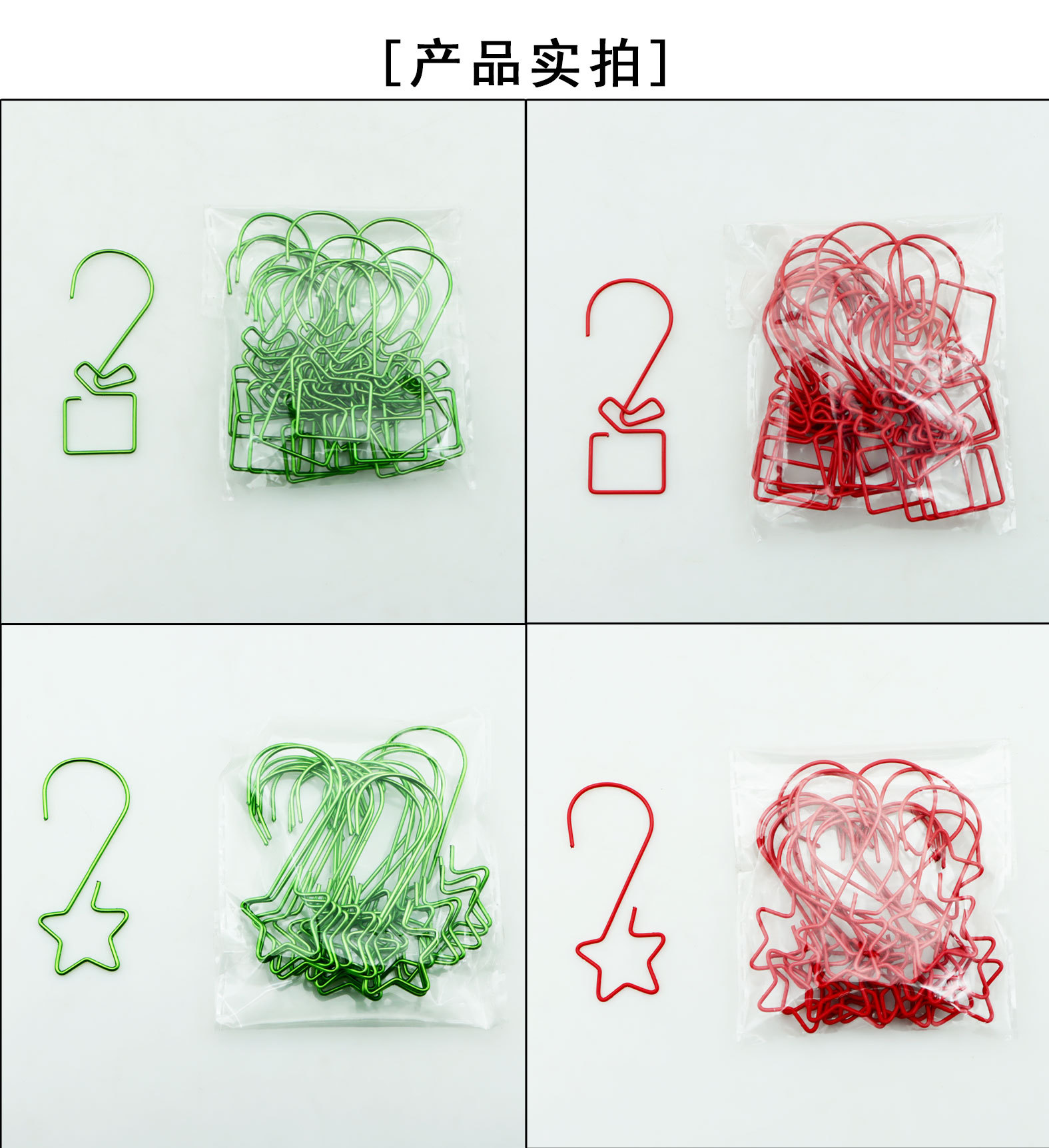 [产品实拍]