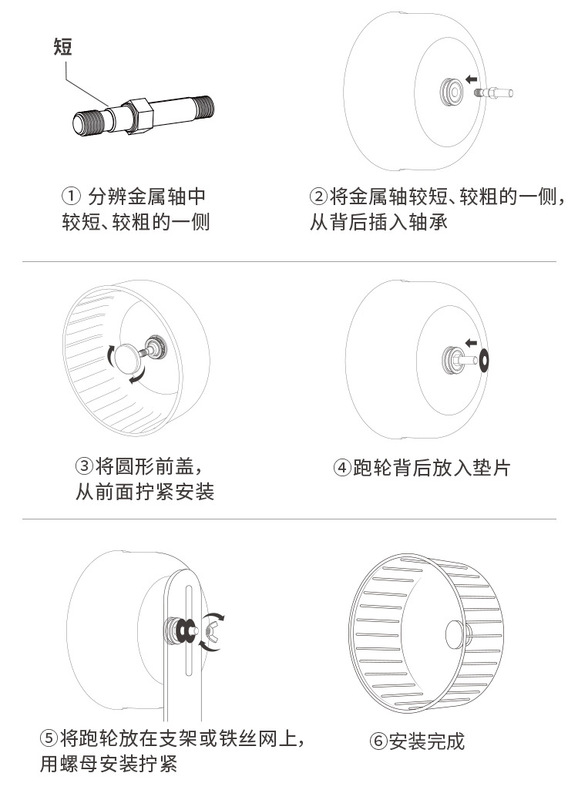 短

① 分辨金属轴中较短、较粗的一侧

②将金属轴较短、较粗的一侧，从背后插入轴承

③将圆形前盖，从前面拧紧安装

④跑轮背后放入垫片

⑤将跑轮放在支架或铁丝网上，用螺母安装拧紧

⑥安装完成