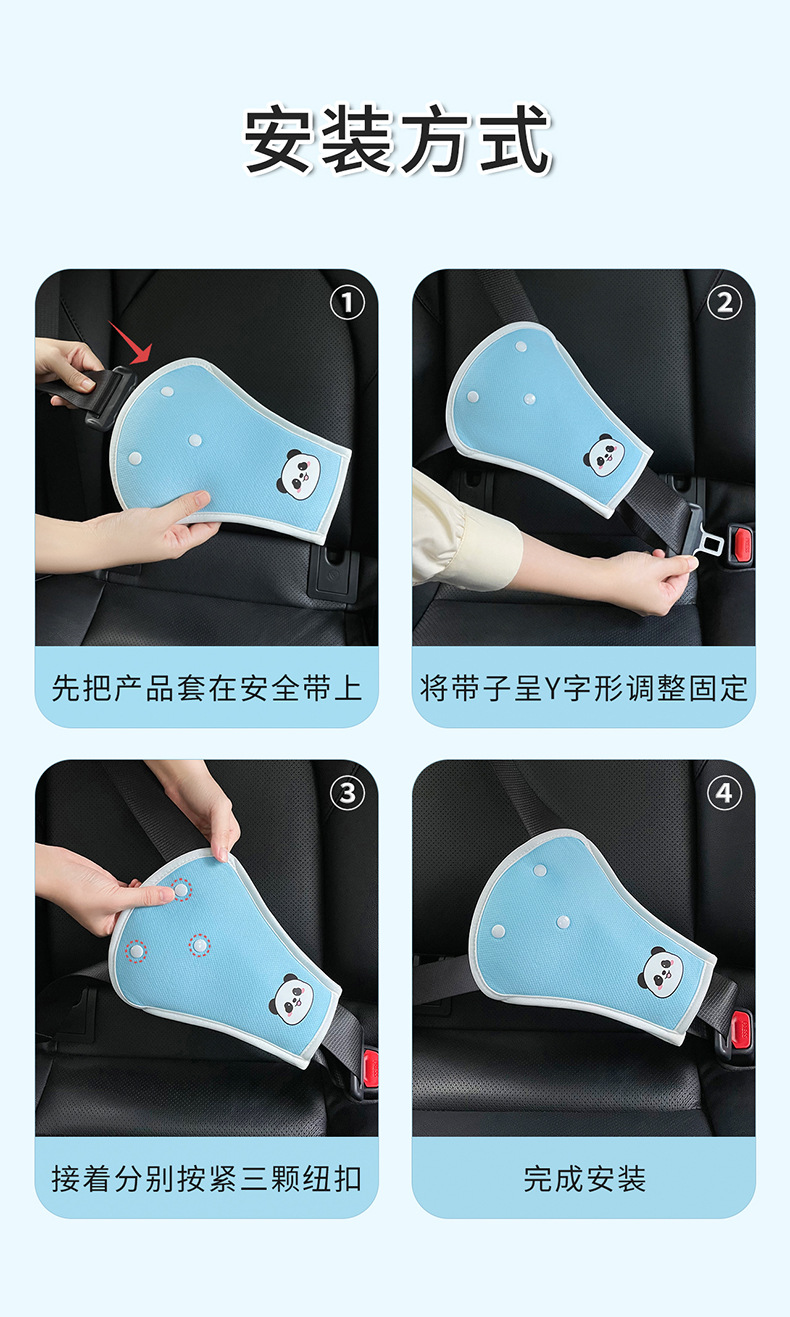 安装方式

①
先把产品套在安全带上

②
将带子呈Y字形调整固定

③
接着分别按紧三颗纽扣

④
完成安装