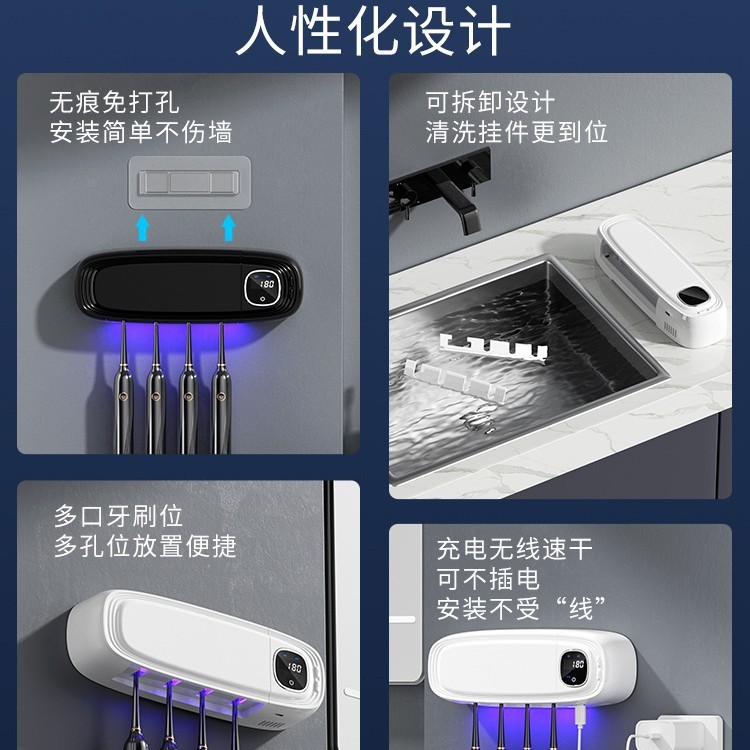 人性化设计

无痕免打孔
安装简单不伤墙

180

可拆卸设计
清洗挂件更到位

多口牙刷位
多孔位放置便捷

180

充电无线速干
可不插电
安装不受“线”

180