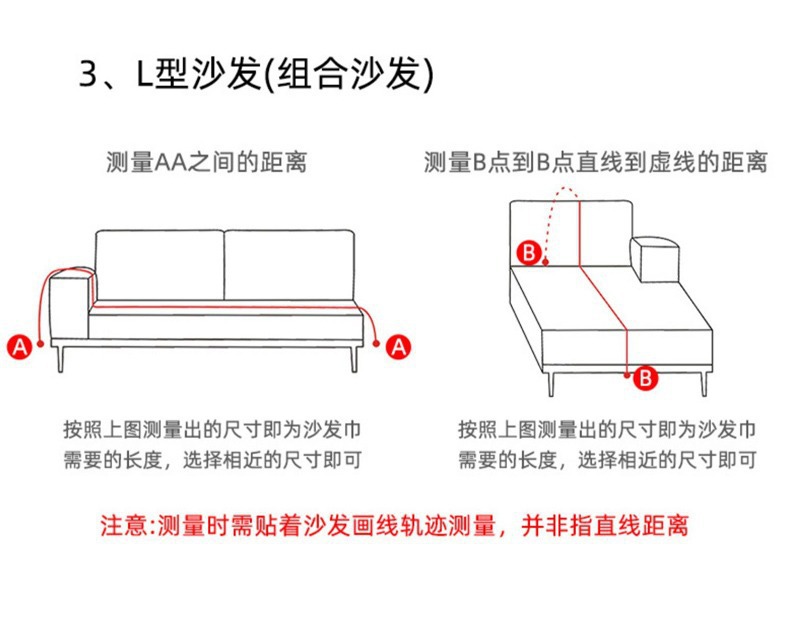 3、L型沙发(组合沙发)

测量AA之间的距离

A

A

按照上图测量出的尺寸即为沙发巾需要的长度，选择相近的尺寸即可

测量B点到B点直线到虚线的距离

B

B

按照上图测量出的尺寸即为沙发巾需要的长度，选择相近的尺寸即可

注意:测量时需贴着沙发画线轨迹测量，并非指直线距离