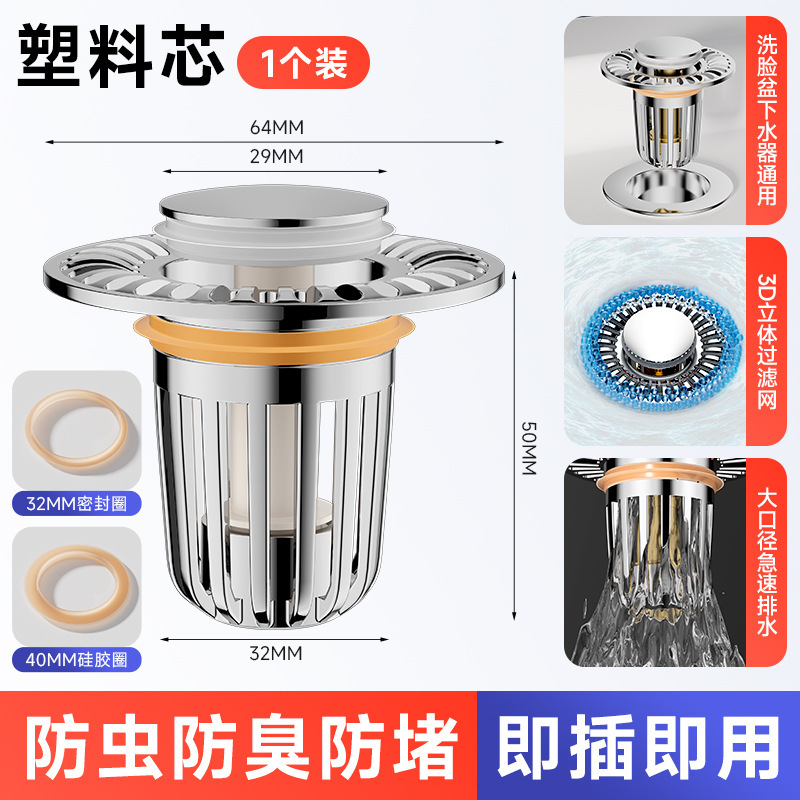 塑料芯
1个装

64MM
29MM
50MM
32MM

32MM密封圈
40MM硅胶圈

洗脸盆下水器通用
3D立体过滤网
大口径急速排水

防虫防臭防堵
即插即用