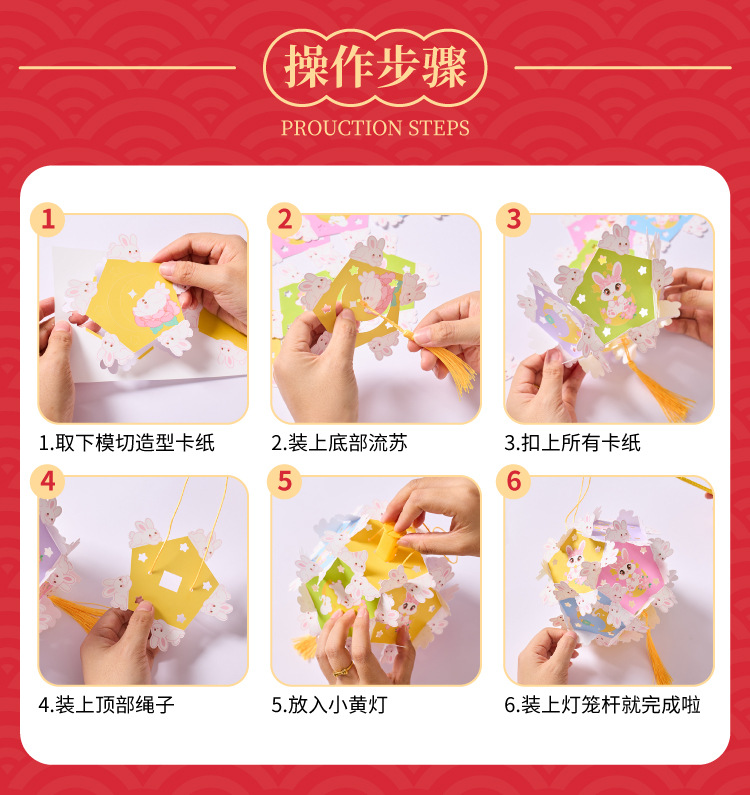 操作步骤

PROUCTION STEPS

1

1.取下模切造型卡纸

2

2.装上底部流苏

3

3.扣上所有卡纸

4

4.装上顶部绳子

5

5.放入小黄灯

6

6.装上灯笼杆就完成啦