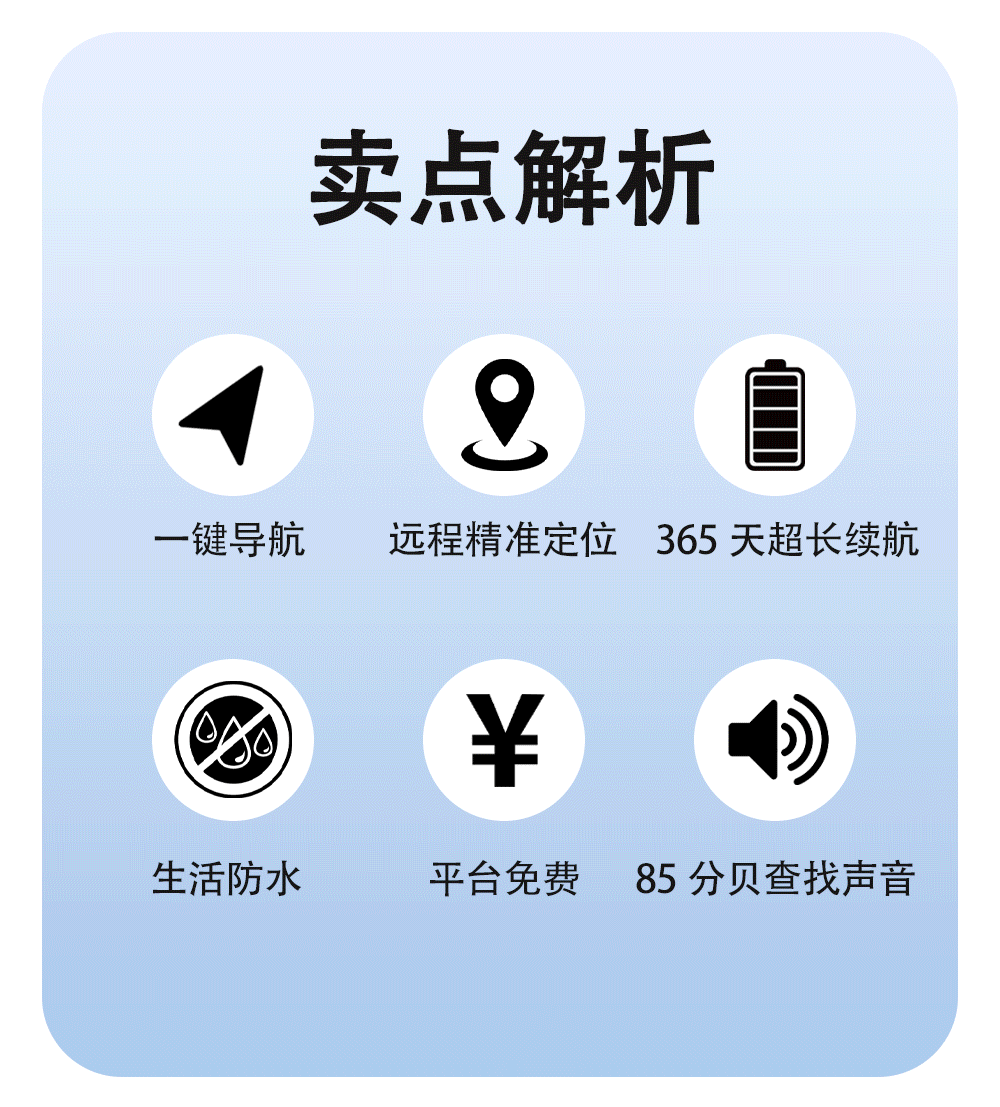 卖点解析

一键导航

远程精准定位

365天超长续航

生活防水

平台免费

85分贝查找声音