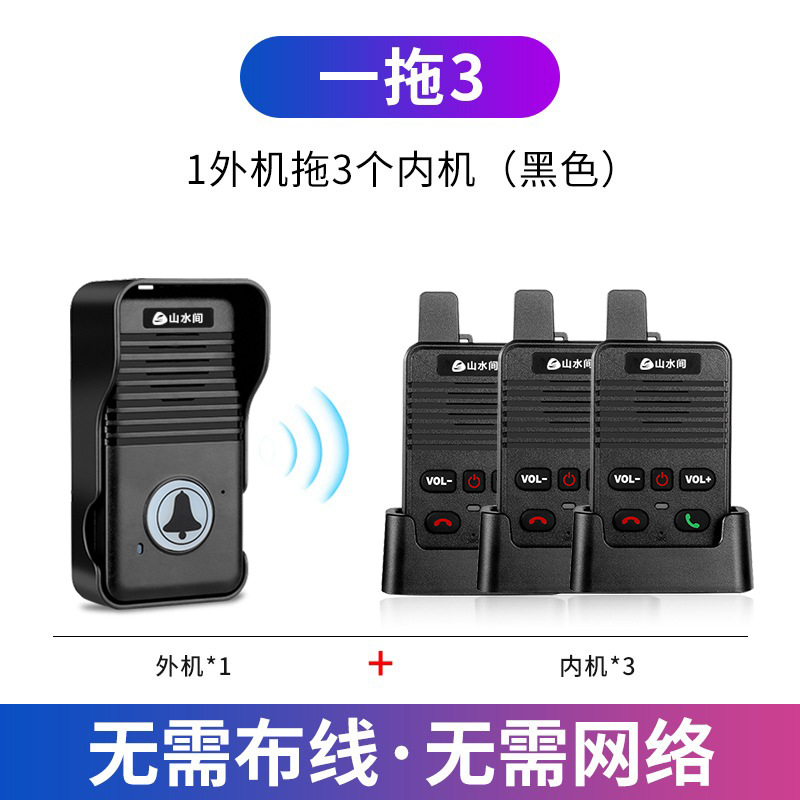 一拖3

1外机拖3个内机（黑色）

山水间

山水间 山水间 山水间

VOL- VOL- VOL- VOL+

外机*1 + 内机*3

无需布线·无需网络