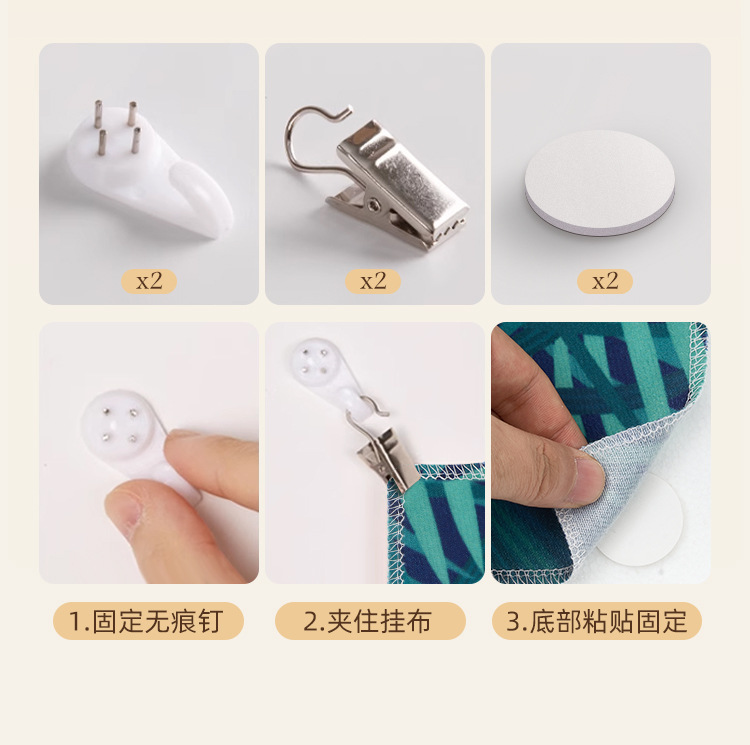 x2

x2

x2

1.固定无痕钉

2.夹住挂布

3.底部粘贴固定