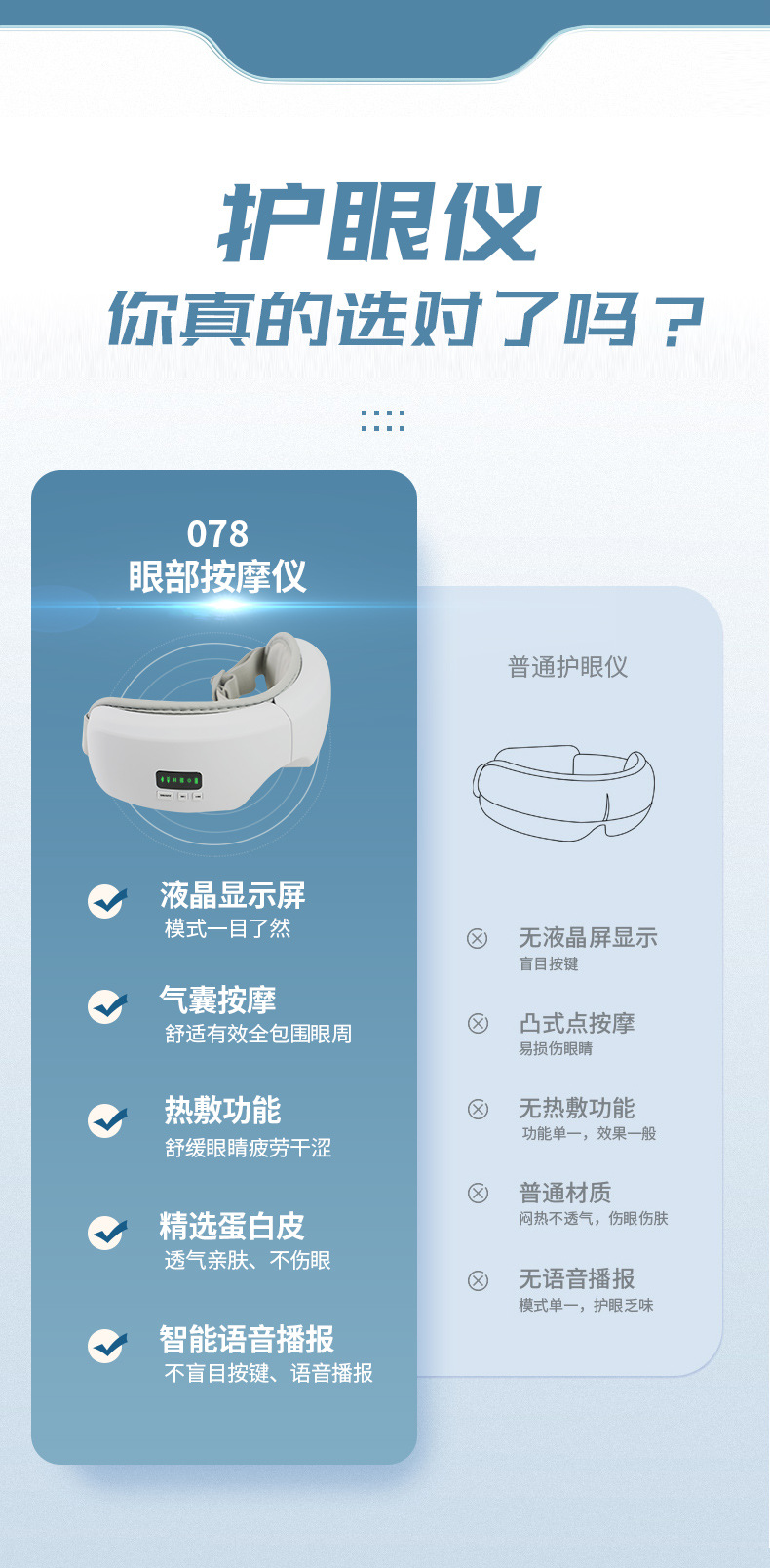 护眼仪
你真的选对了吗？

078
眼部按摩仪

液晶显示屏
模式一目了然

气囊按摩
舒适有效全包围眼周

热敷功能
舒缓眼睛疲劳干涩

精选蛋白皮
透气亲肤、不伤眼

智能语音播报
不盲目按键、语音播报

普通护眼仪

无液晶屏显示
盲目按键

凸式点按摩
易损伤眼睛

无热敷功能
功能单一，效果一般

普通材质
闷热不透气，伤眼伤肤

无语音播报
模式单一，护眼乏味