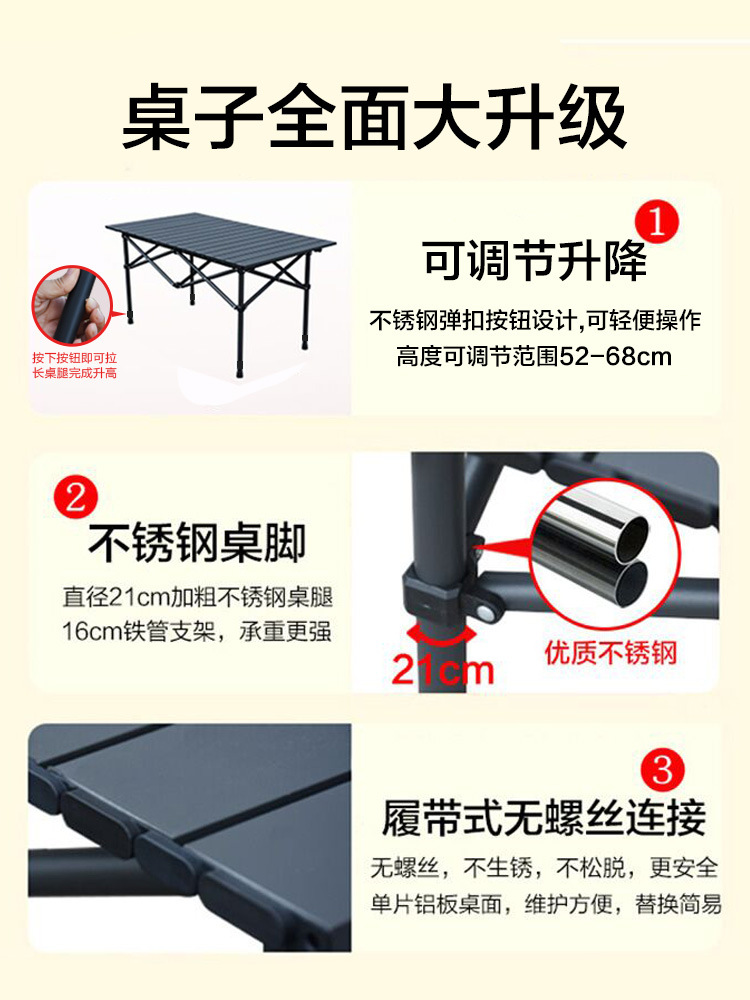 桌子全面大升级

按下按钮即可拉长桌腿完成升高

1
可调节升降
不锈钢弹扣按钮设计,可轻便操作
高度可调节范围52-68cm

2
不锈钢桌脚
直径21cm加粗不锈钢桌腿
16cm铁管支架，承重更强

21cm
优质不锈钢

3
履带式无螺丝连接
无螺丝，不生锈，不松脱，更安全
单片铝板桌面，维护方便，替换简易