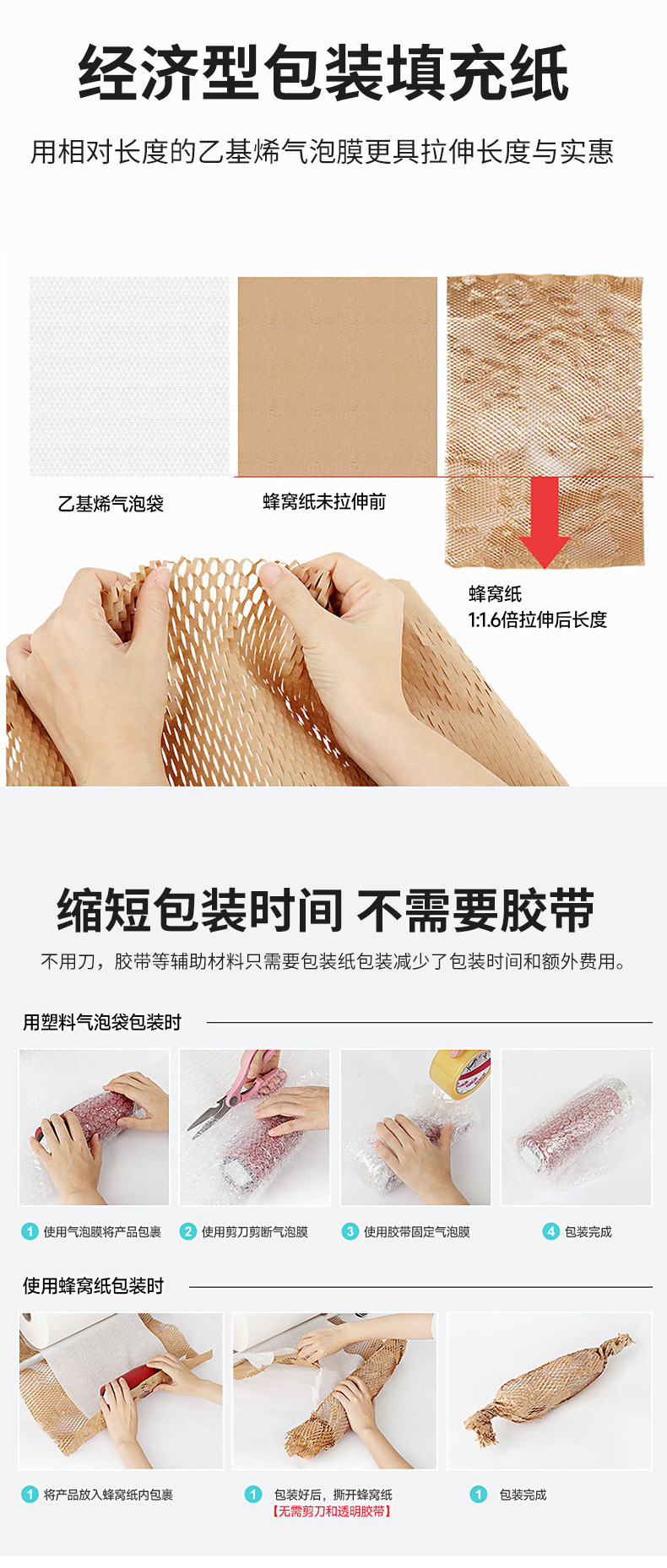 经济型包装填充纸

用相对长度的乙基烯气泡膜更具拉伸长度与实惠

乙基烯气泡袋

蜂窝纸未拉伸前

蜂窝纸
1:1.6倍拉伸后长度

缩短包装时间 不需要胶带

不用刀，胶带等辅助材料只需要包装纸包装减少了包装时间和额外费用。

用塑料气泡袋包装时

1 使用气泡膜将产品包裹

2 使用剪刀剪断气泡膜

3 使用胶带固定气泡膜

4 包装完成

使用蜂窝纸包装时

1 将产品放入蜂窝纸内包裹

1 包装好后，撕开蜂窝纸
【无需剪刀和透明胶带】

1 包装完成