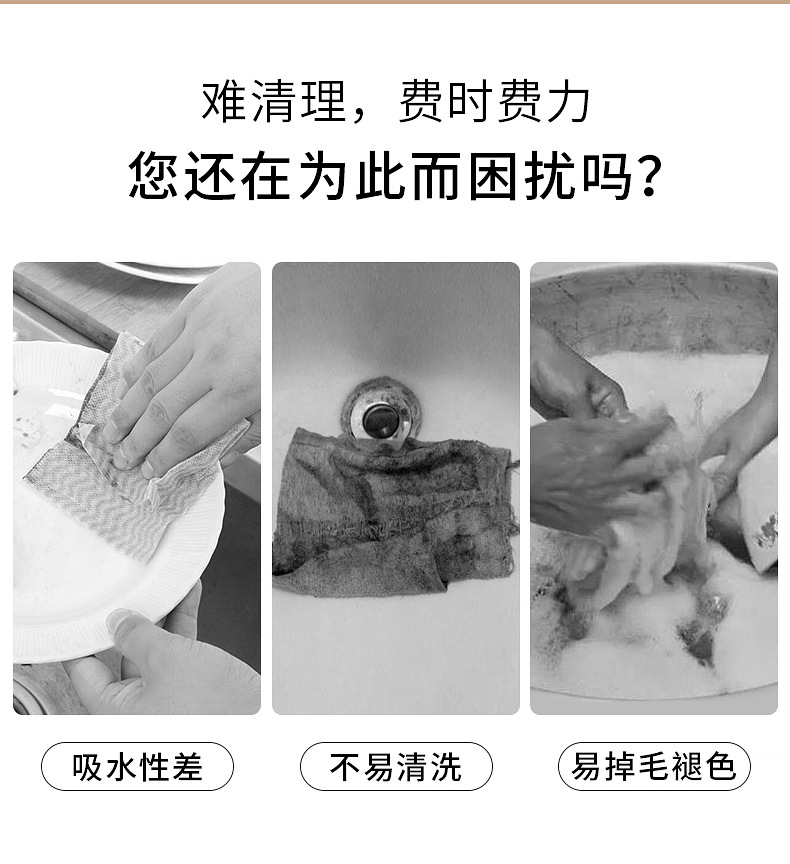 难清理，费时费力
您还在为此而困扰吗？

吸水性差

不易清洗

易掉毛褪色