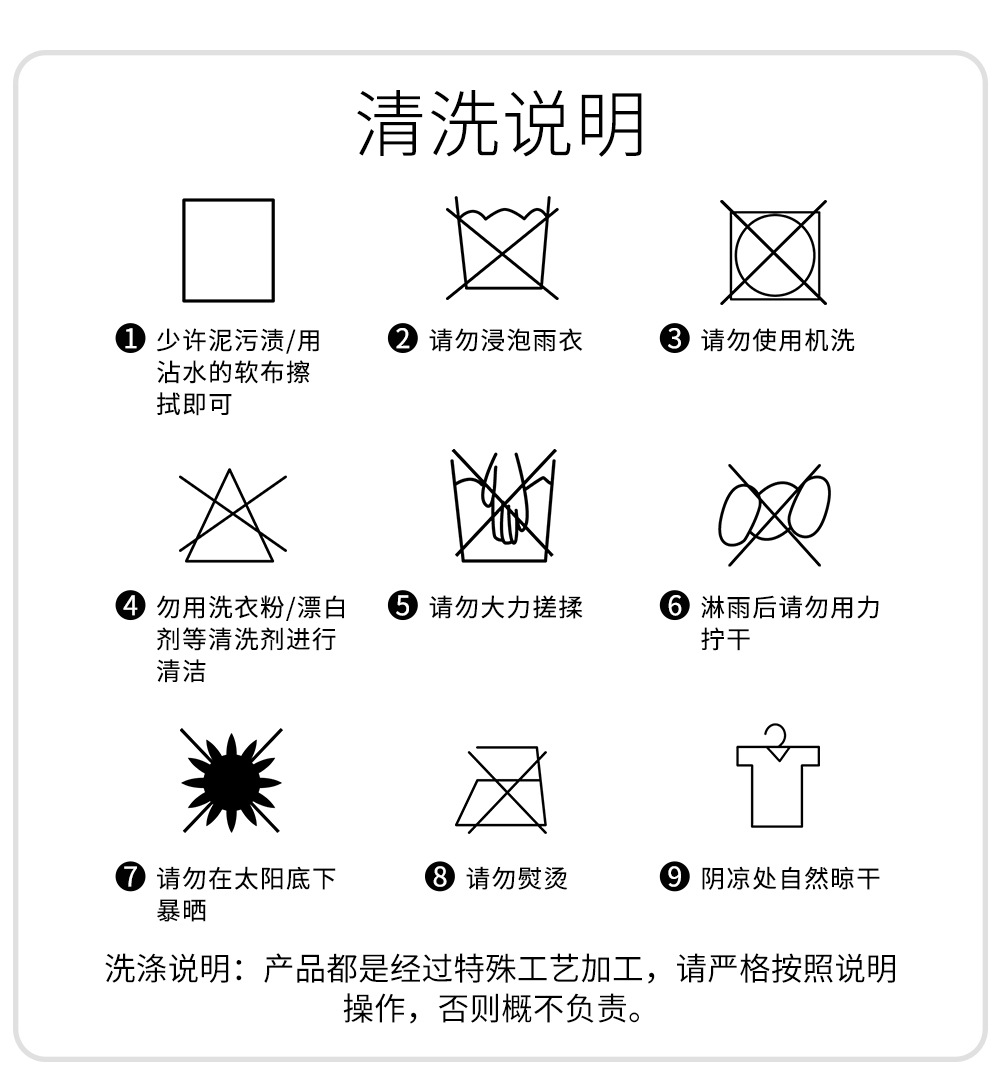 清洗说明

❶ 少许泥污渍/用沾水的软布擦拭即可

❷ 请勿浸泡雨衣

❸ 请勿使用机洗

❹ 勿用洗衣粉/漂白剂等清洗剂进行清洁

❺ 请勿大力搓揉

❻ 淋雨后请勿用力拧干

❼ 请勿在太阳底下暴晒

❽ 请勿熨烫

❾ 阴凉处自然晾干

洗涤说明：产品都是经过特殊工艺加工，请严格按照说明操作，否则概不负责。