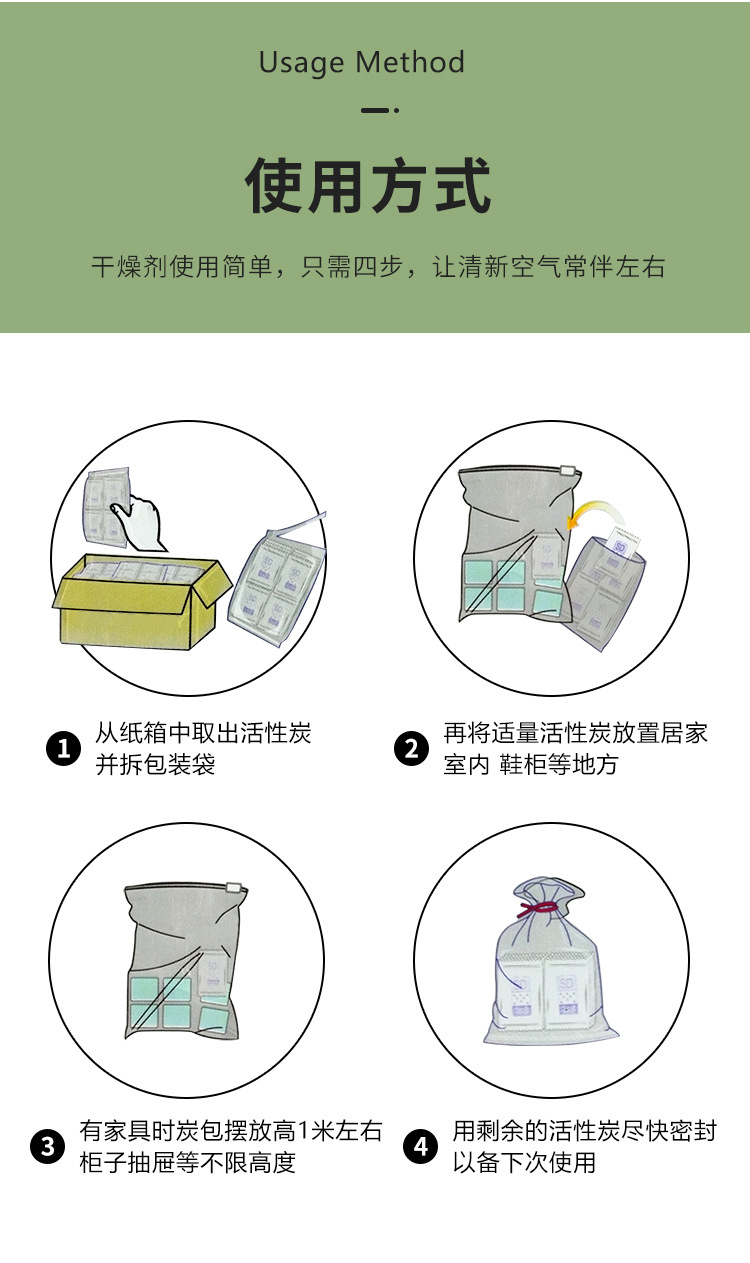 Usage Method

使用方式

干燥剂使用简单，只需四步，让清新空气常伴左右

1 从纸箱中取出活性炭并拆包装袋

2 再将适量活性炭放置居家室内 鞋柜等地方

3 有家具时炭包摆放高1米左右柜子抽屉等不限高度

4 用剩余的活性炭尽快密封以备下次使用