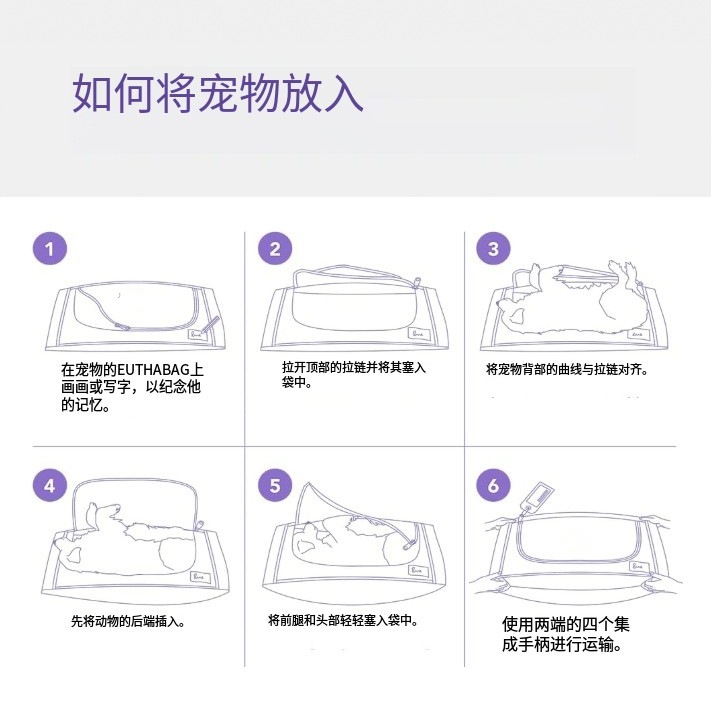 如何将宠物放入

1

在宠物的EUTHABAG上画画或写字，以纪念他的记忆。

2

拉开顶部的拉链并将其塞入袋中。

3

将宠物背部的曲线与拉链对齐。

4

先将动物的后端插入。

5

将前腿和头部轻轻塞入袋中。

6

使用两端的四个集成手柄进行运输。