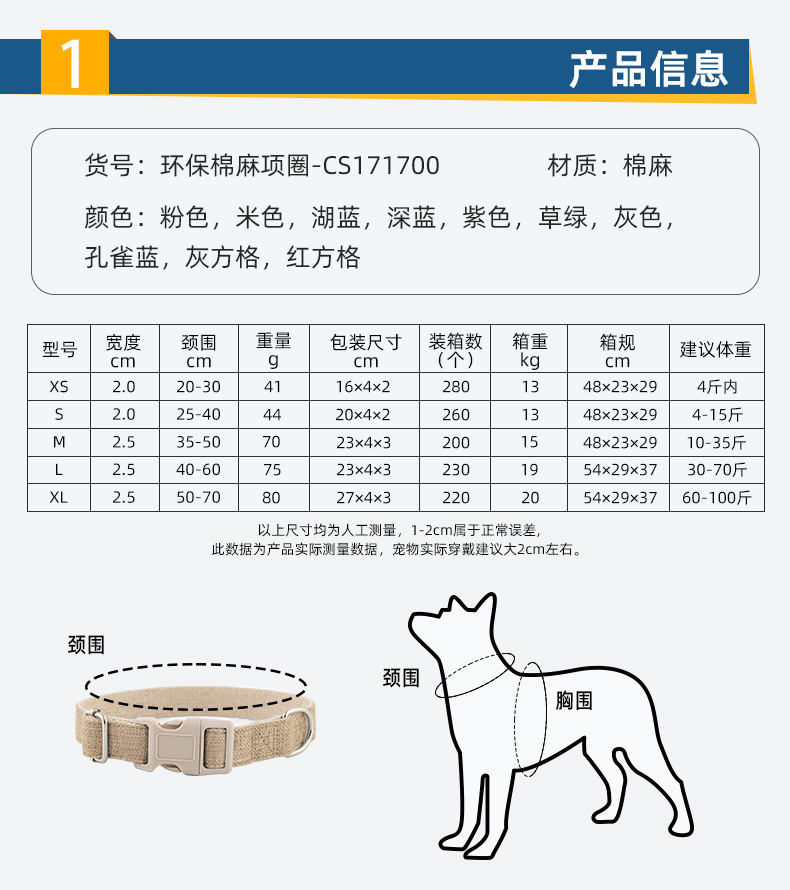 1

产品信息

货号：环保棉麻项圈-CS171700　　材质：棉麻

颜色：粉色，米色，湖蓝，深蓝，紫色，草绿，灰色，孔雀蓝，灰方格，红方格

| 型号 | 宽度 cm | 颈围 cm | 重量 g | 包装尺寸 cm | 装箱数（个） | 箱重 kg | 箱规 cm | 建议体重 |
|---|---|---|---|---|---|---|---|---|
| XS | 2.0 | 20-30 | 41 | 16×4×2 | 280 | 13 | 48×23×29 | 4斤内 |
| S | 2.0 | 25-40 | 44 | 20×4×2 | 260 | 13 | 48×23×29 | 4-15斤 |
| M | 2.5 | 35-50 | 70 | 23×4×3 | 200 | 15 | 48×23×29 | 10-35斤 |
| L | 2.5 | 40-60 | 75 | 23×4×3 | 230 | 19 | 54×29×37 | 30-70斤 |
| XL | 2.5 | 50-70 | 80 | 27×4×3 | 220 | 20 | 54×29×37 | 60-100斤 |

以上尺寸均为人工测量，1-2cm属于正常误差，
此数据为产品实际测量数据，宠物实际穿戴建议大2cm左右。

颈围

颈围

胸围