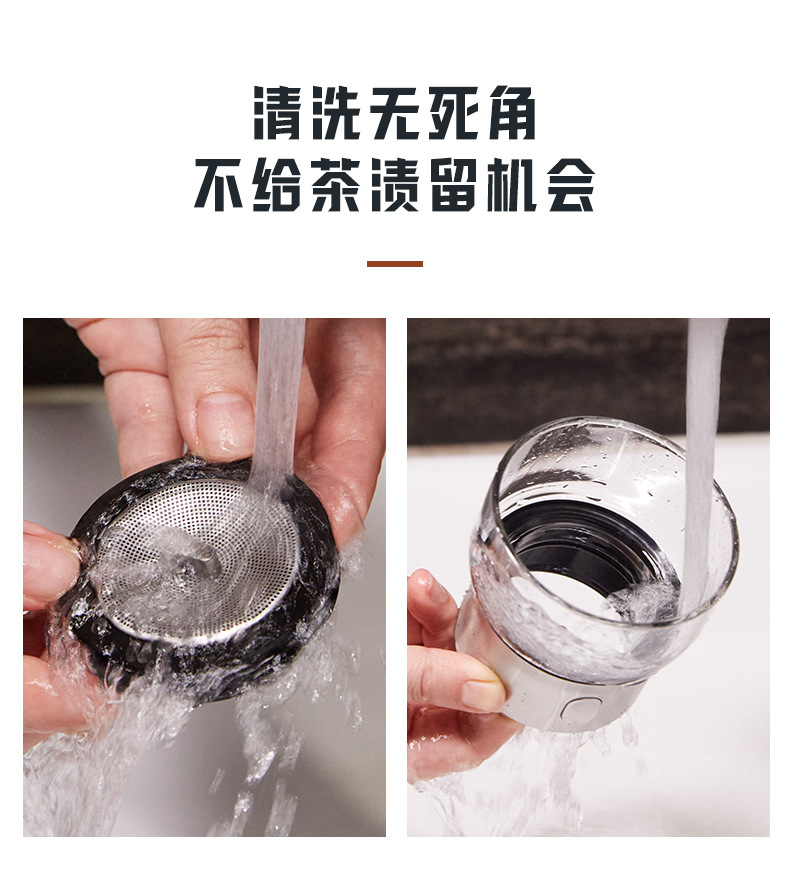 清洗无死角
不给茶渍留机会