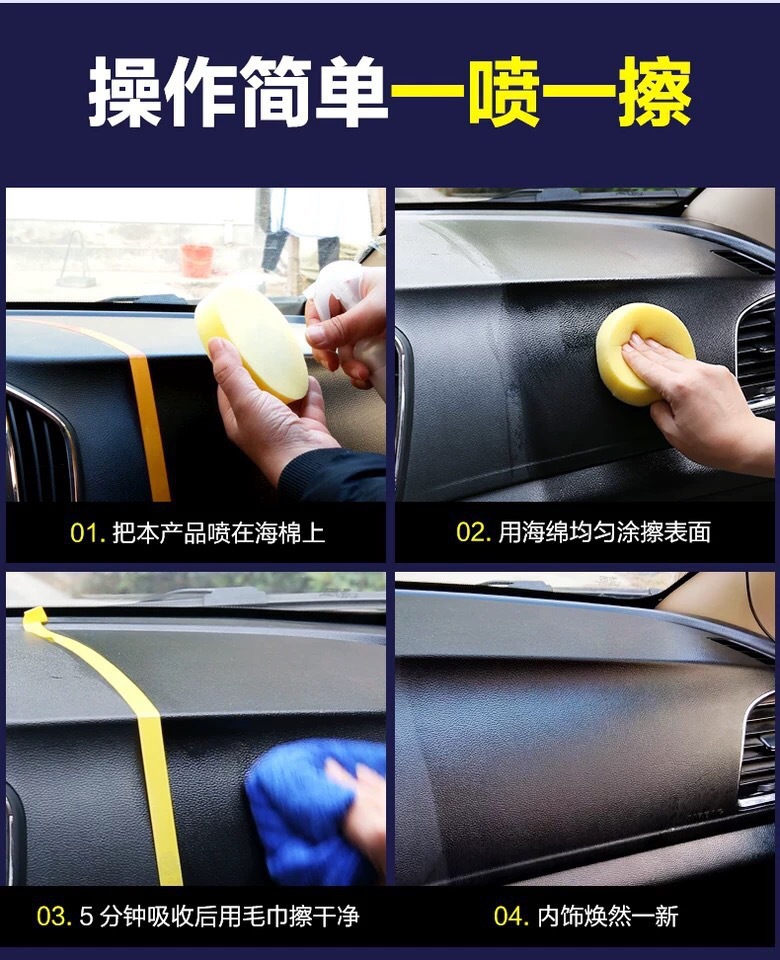 操作简单一喷一擦

01. 把本产品喷在海棉上

02. 用海绵均匀涂擦表面

03. 5 分钟吸收后用毛巾擦干净

04. 内饰焕然一新