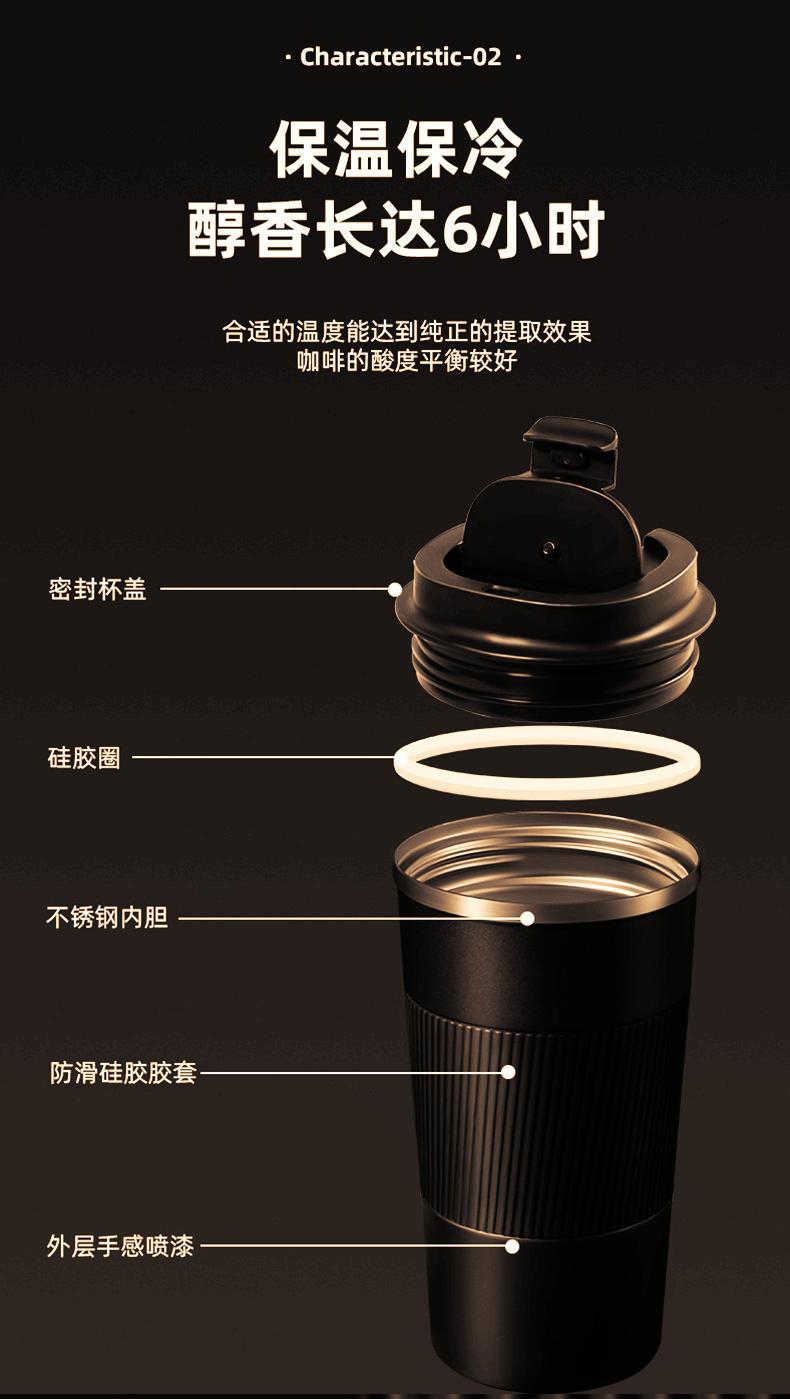 · Characteristic-02 ·

保温保冷
醇香长达6小时

合适的温度能达到纯正的提取效果
咖啡的酸度平衡较好

密封杯盖

硅胶圈

不锈钢内胆

防滑硅胶胶套

外层手感喷漆