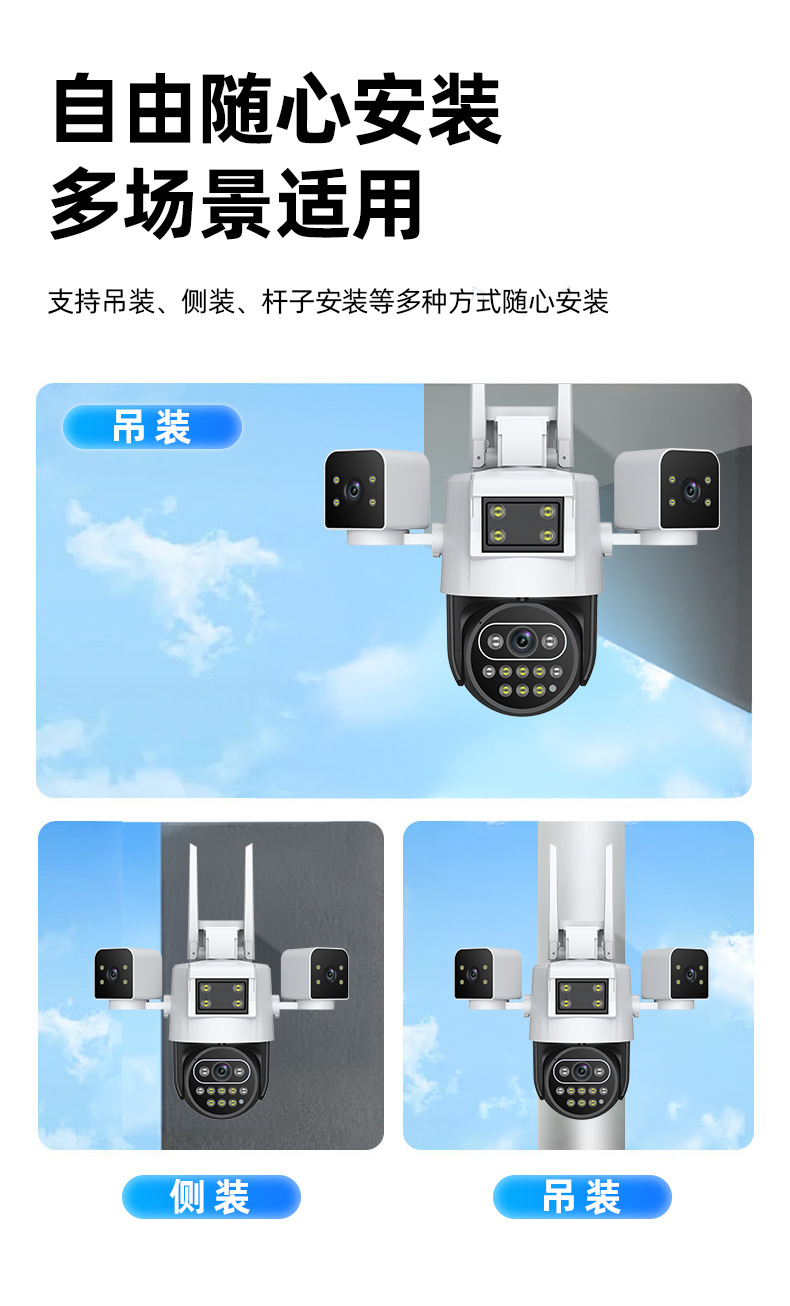 自由随心安装
多场景适用

支持吊装、侧装、杆子安装等多种方式随心安装

吊装

侧装

吊装