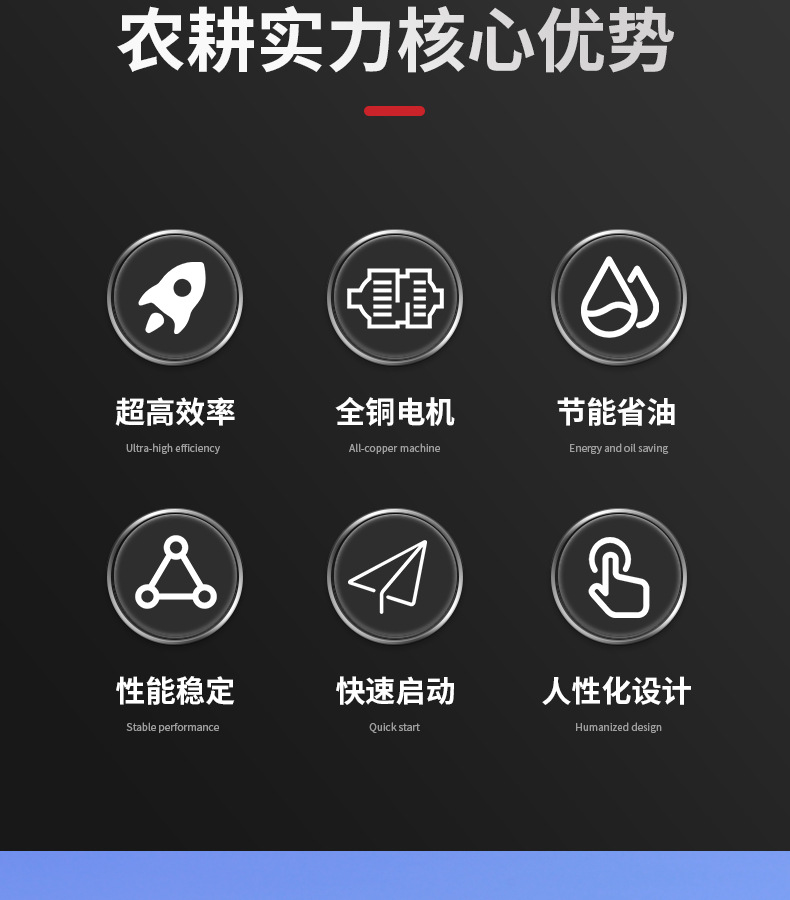 农耕实力核心优势

超高效率
Ultra-high efficiency

全铜电机
All-copper machine

节能省油
Energy and oil saving

性能稳定
Stable performance

快速启动
Quick start

人性化设计
Humanized design