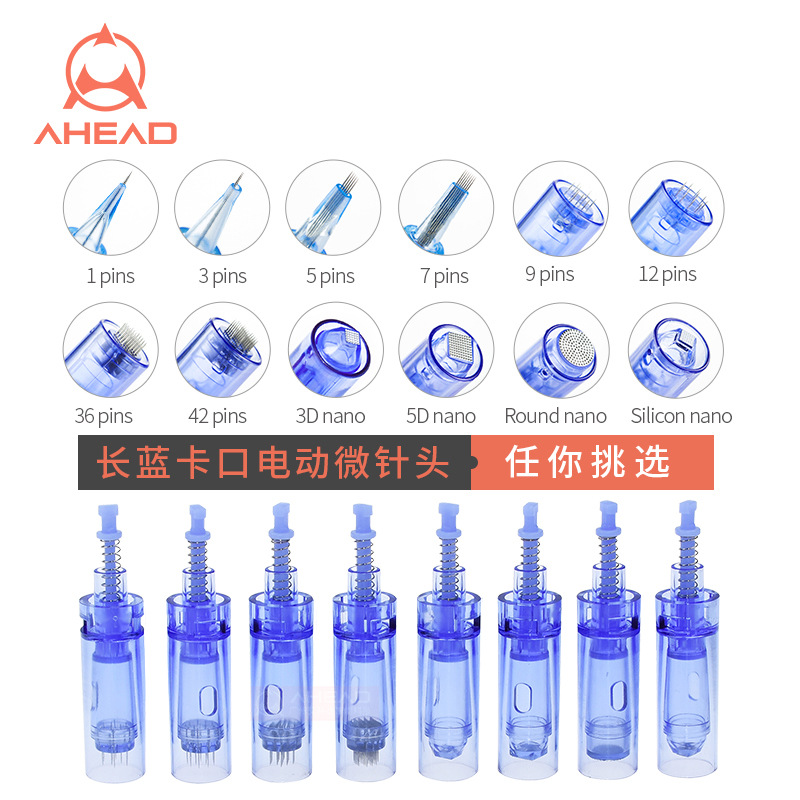 AHEAD

1 pins
3 pins
5 pins
7 pins
9 pins
12 pins

36 pins
42 pins
3D nano
5D nano
Round nano
Silicon nano

长蓝卡口电动微针头 任你挑选