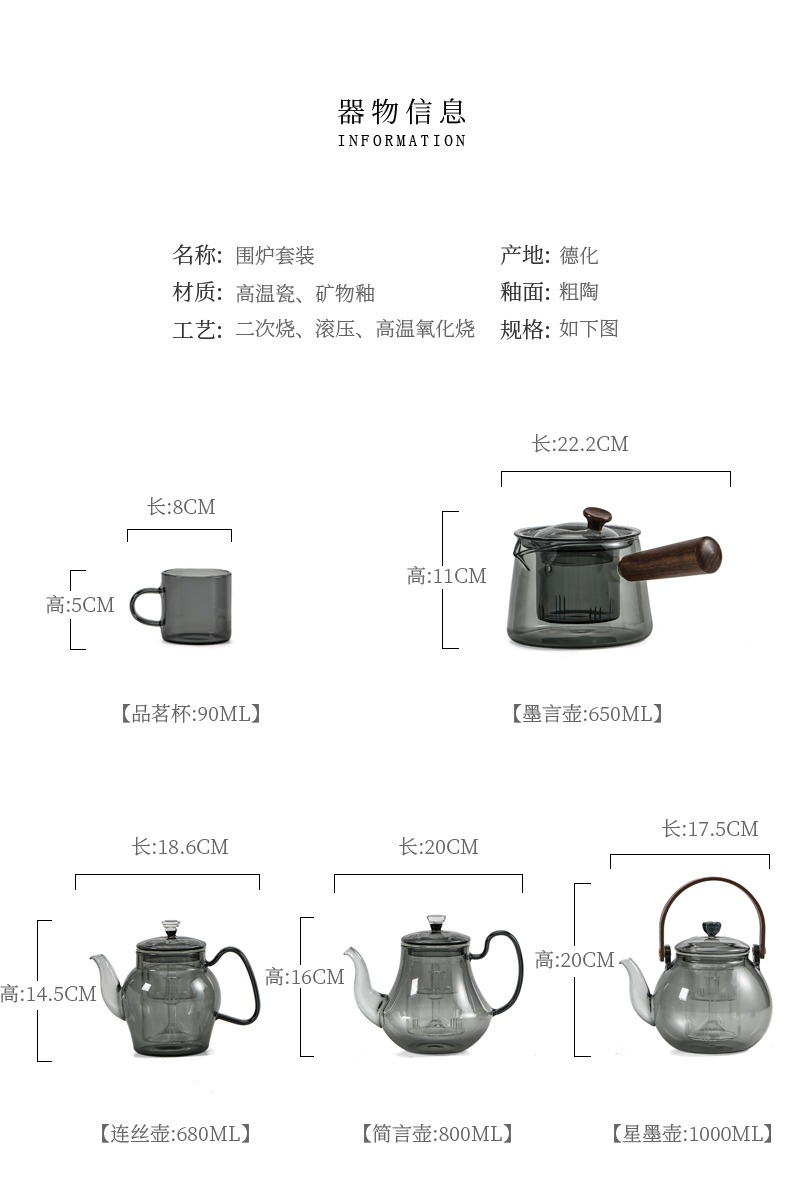 器物信息
INFORMATION

名称: 围炉套装
材质: 高温瓷、矿物釉
工艺: 二次烧、滚压、高温氧化烧

产地: 德化
釉面: 粗陶
规格: 如下图

长:8CM
高:5CM
【品茗杯:90ML】

长:22.2CM
高:11CM
【墨言壶:650ML】

长:18.6CM
高:14.5CM
【连丝壶:680ML】

长:20CM
高:16CM
【简言壶:800ML】

长:17.5CM
高:20CM
【星墨壶:1000ML】