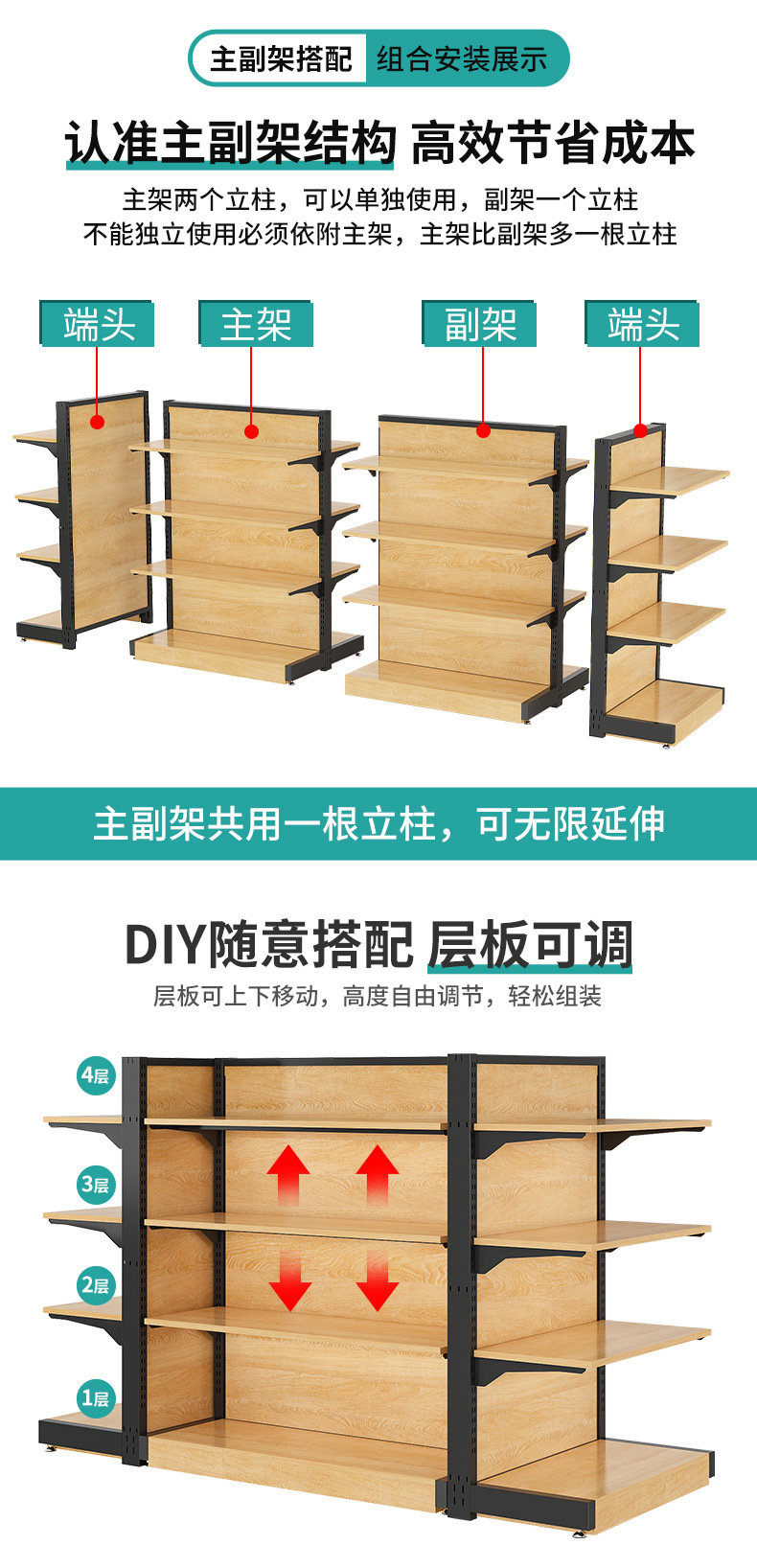 主副架搭配 组合安装展示

认准主副架结构 高效节省成本

主架两个立柱，可以单独使用，副架一个立柱
不能独立使用必须依附主架，主架比副架多一根立柱

端头

主架

副架

端头

主副架共用一根立柱，可无限延伸

DIY随意搭配 层板可调

层板可上下移动，高度自由调节，轻松组装

4层

3层

2层

1层