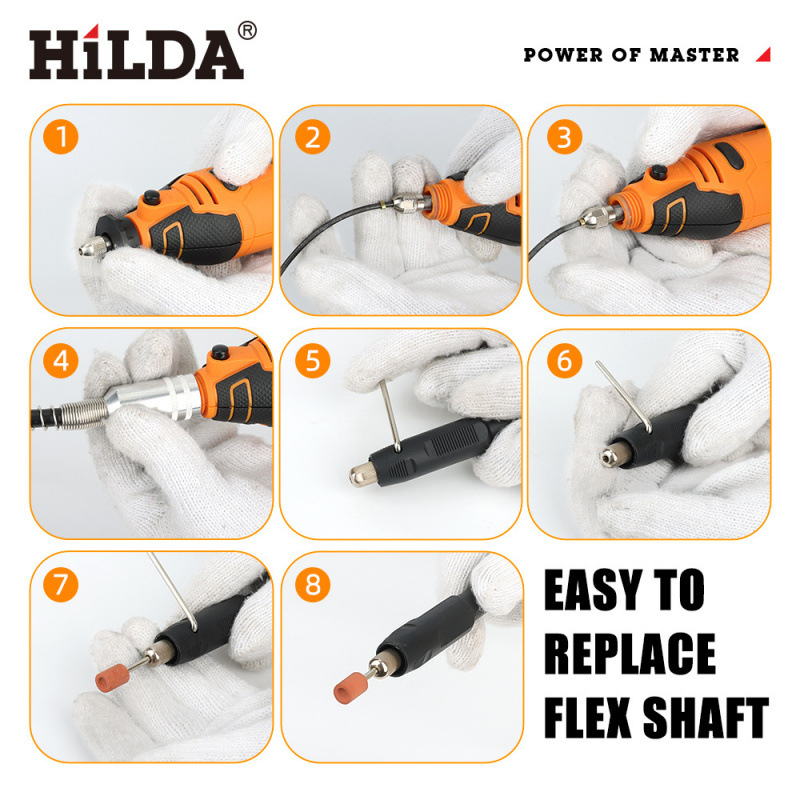 HiLDA®

POWER OF MASTER

1

2

3

4

5

6

7

8

EASY TO REPLACE FLEX SHAFT