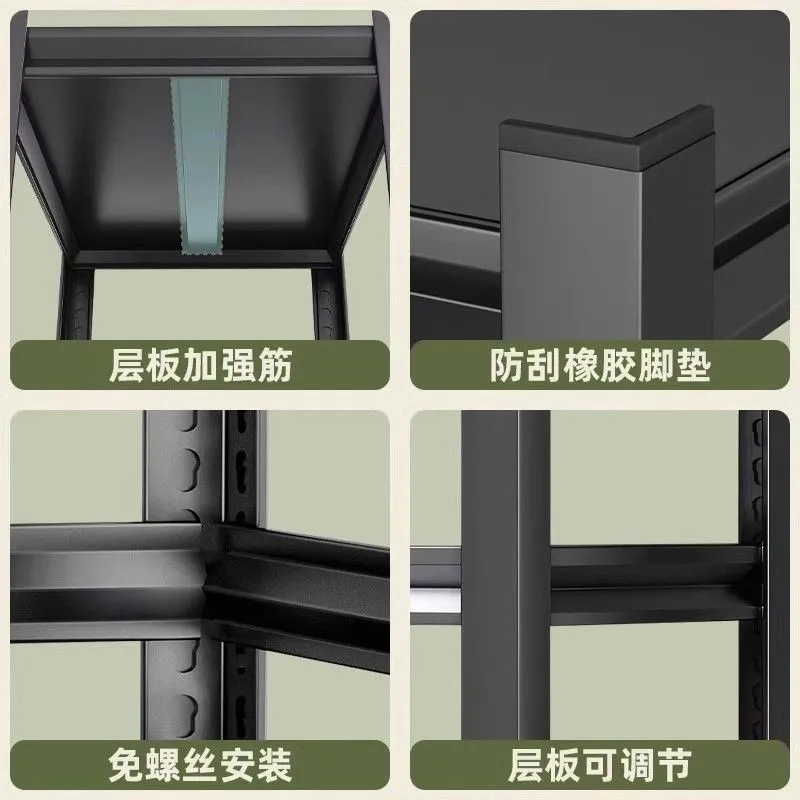 层板加强筋

防刮橡胶脚垫

免螺丝安装

层板可调节