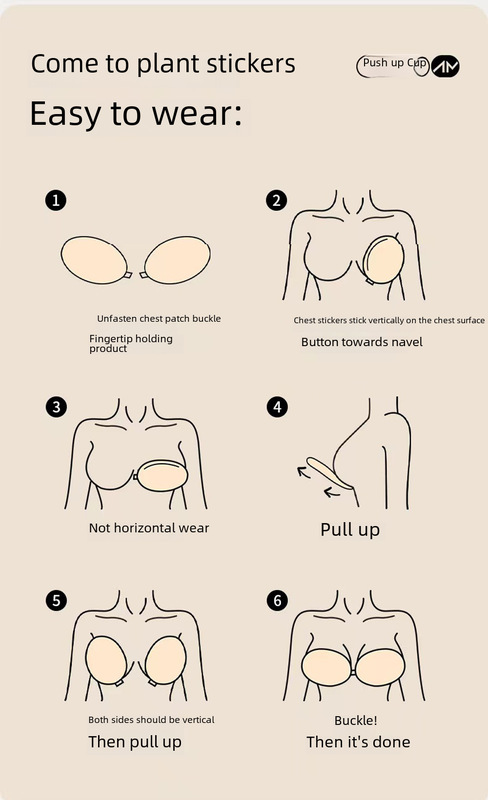 Come to plant stickers

Push up Cup

Easy to wear:

1

Unfasten chest patch buckle

Fingertip holding product

2

Chest stickers stick vertically on the chest surface

Button towards navel

3

Not horizontal wear

4

Pull up

5

Both sides should be vertical

Then pull up

6

Buckle!

Then it's done