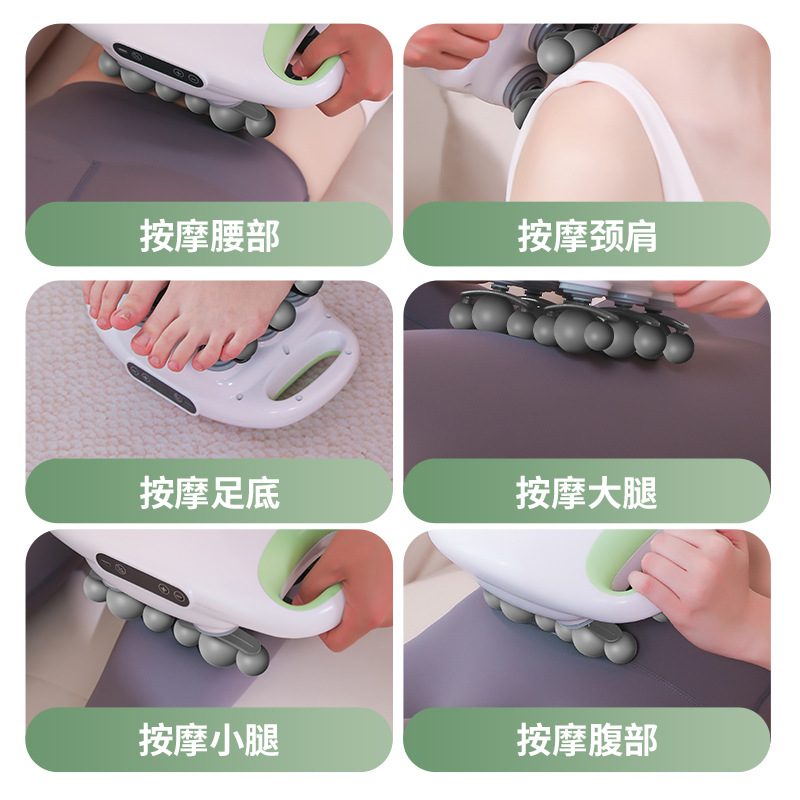 按摩腰部

按摩颈肩

按摩足底

按摩大腿

按摩小腿

按摩腹部