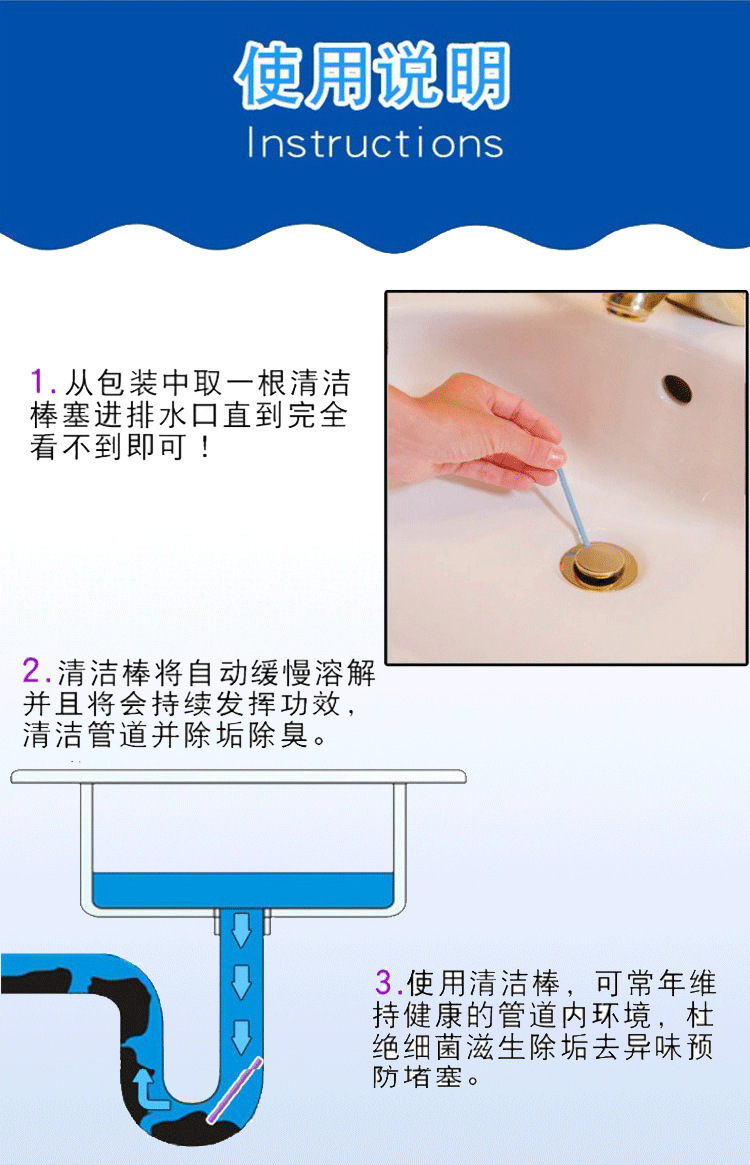 使用说明
Instructions

1.从包装中取一根清洁棒塞进排水口直到完全看不到即可！

2.清洁棒将自动缓慢溶解并且将会持续发挥功效，清洁管道并除垢除臭。

3.使用清洁棒，可常年维持健康的管道内环境，杜绝细菌滋生除垢去异味预防堵塞。