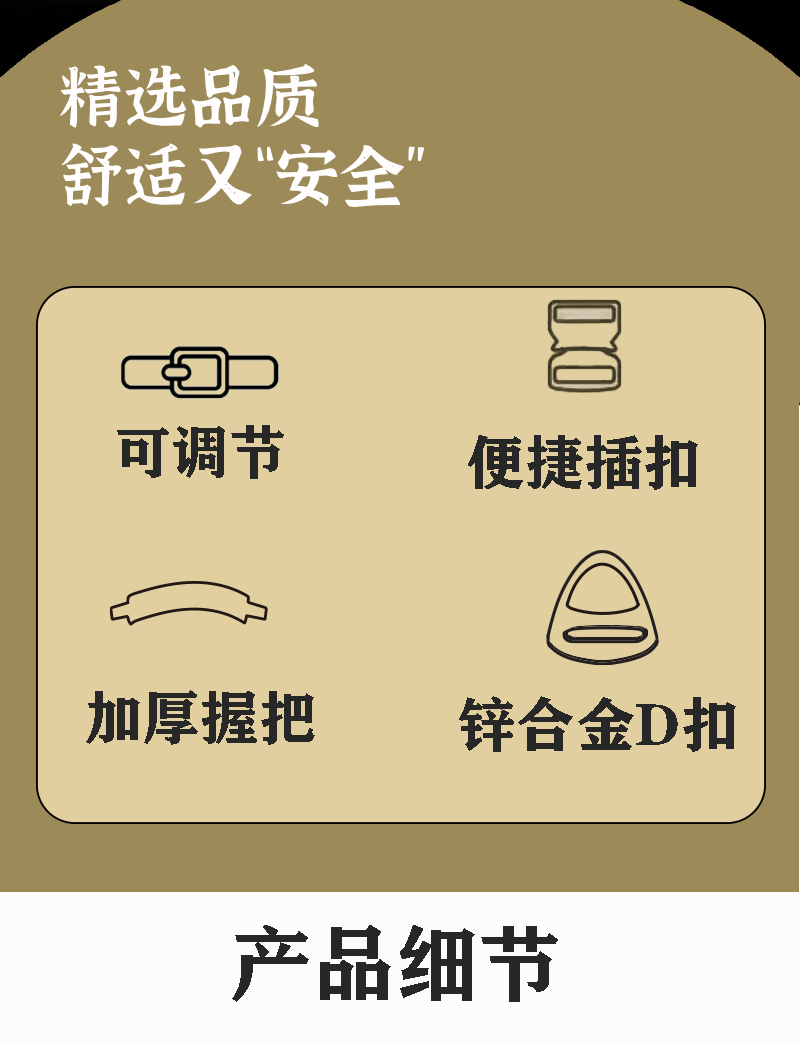 精选品质
舒适又“安全”

可调节

便捷插扣

加厚握把

锌合金D扣

产品细节