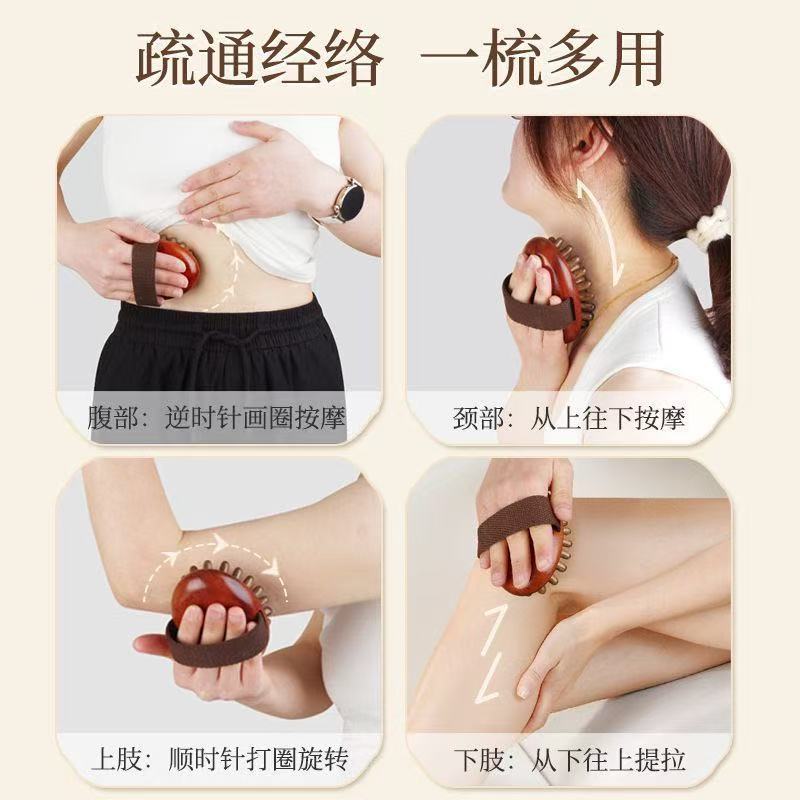 疏通经络 一梳多用

腹部：逆时针画圈按摩

颈部：从上往下按摩

上肢：顺时针打圈旋转

下肢：从下往上提拉