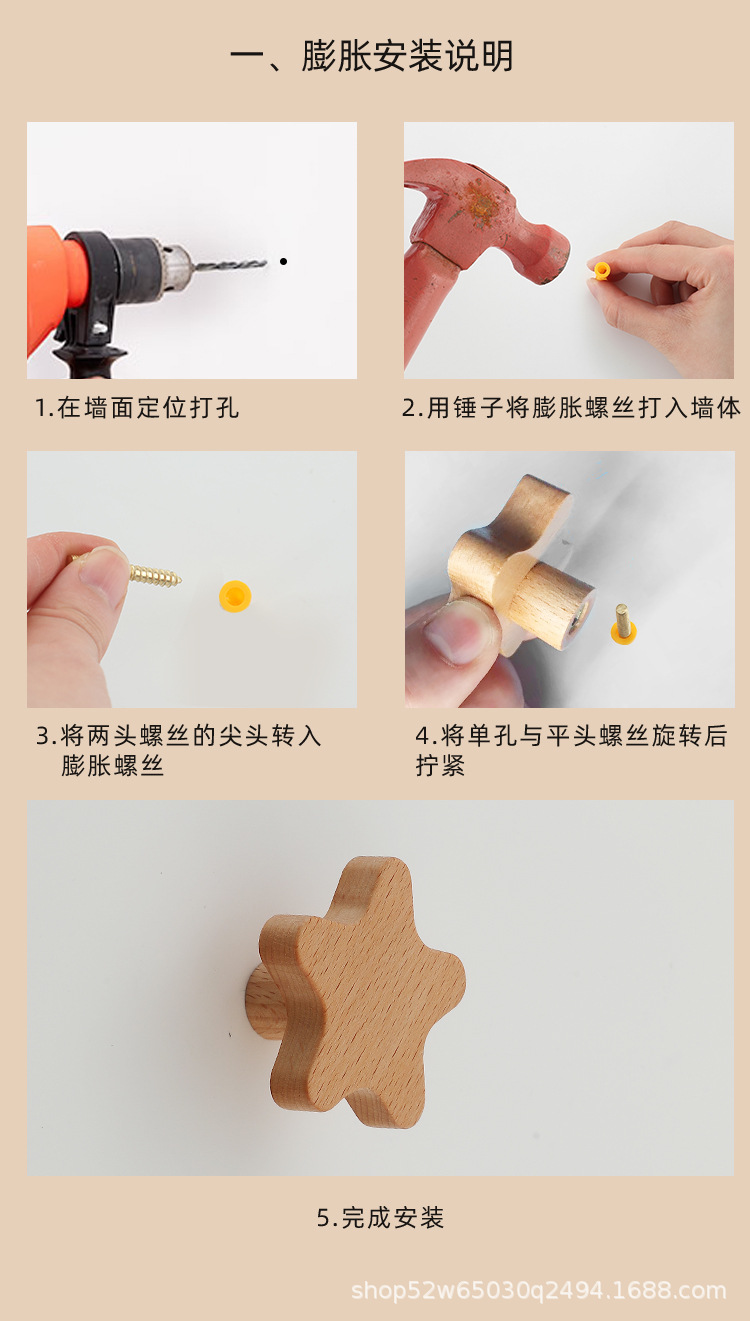 一、膨胀安装说明

1.在墙面定位打孔

2.用锤子将膨胀螺丝打入墙体

3.将两头螺丝的尖头转入膨胀螺丝

4.将单孔与平头螺丝旋转后拧紧

5.完成安装

shop52w65030q2494.1688.com