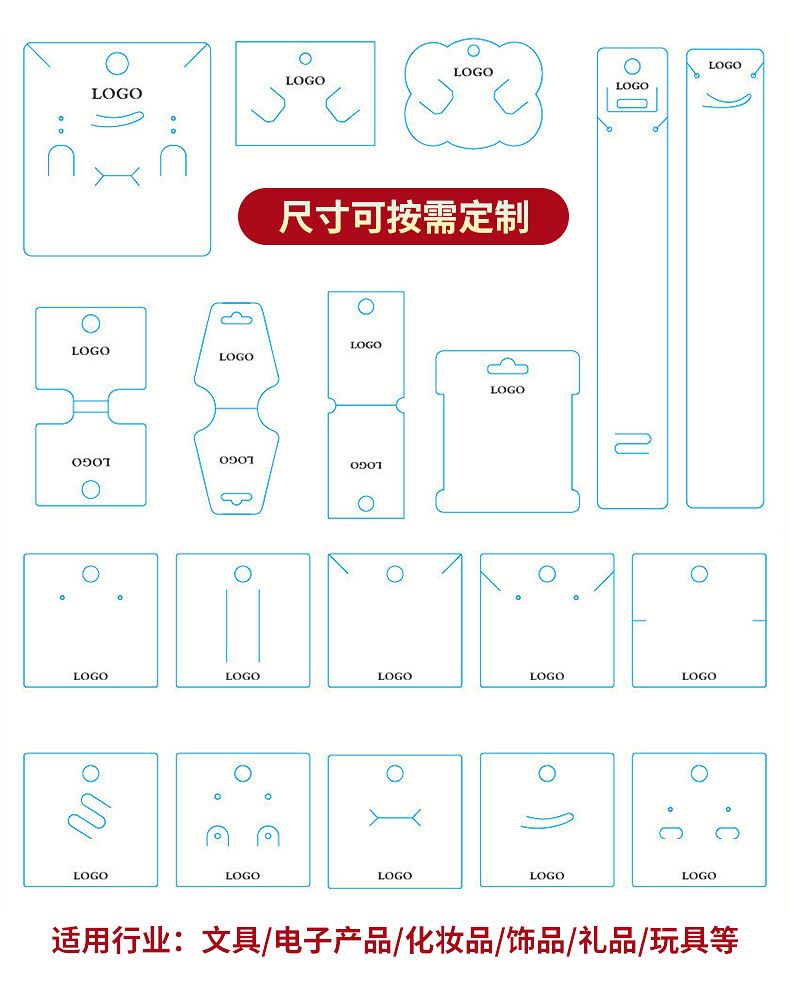 LOGO
LOGO
LOGO
LOGO
LOGO

尺寸可按需定制

LOGO
LOGO
LOGO
LOGO
LOGO
LOGO
LOGO

LOGO
LOGO
LOGO
LOGO
LOGO

LOGO
LOGO
LOGO
LOGO
LOGO

适用行业：文具/电子产品/化妆品/饰品/礼品/玩具等