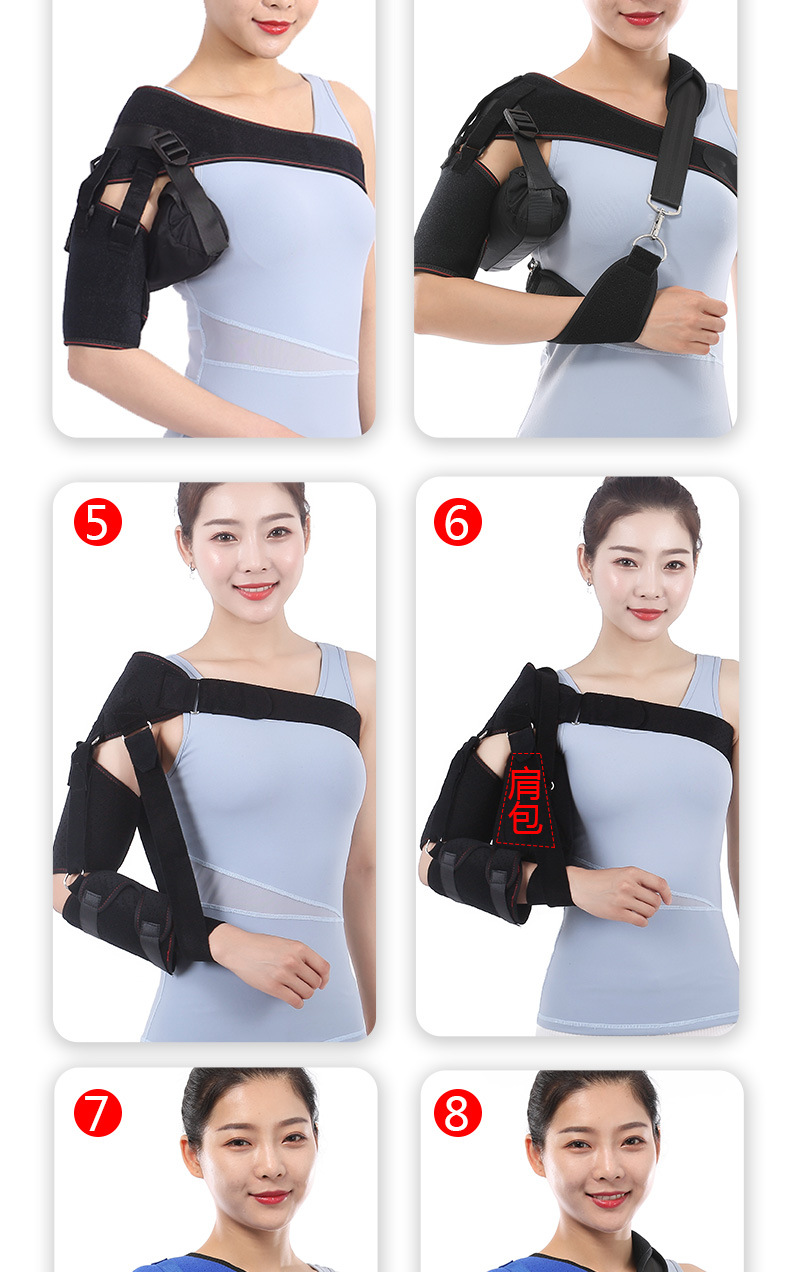 5

6

肩包

7

8