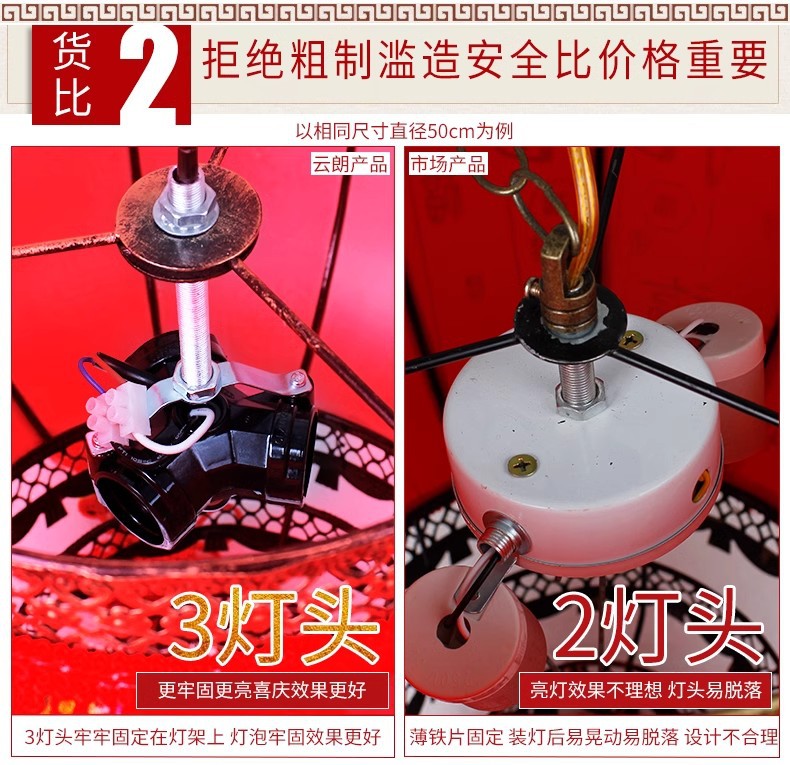 货比 2 拒绝粗制滥造安全比价格重要

以相同尺寸直径50cm为例

云朗产品

3灯头

更牢固更亮喜庆效果更好

3灯头牢牢固定在灯架上 灯泡牢固效果更好

市场产品

2灯头

亮灯效果不理想 灯头易脱落

薄铁片固定 装灯后易晃动易脱落 设计不合理