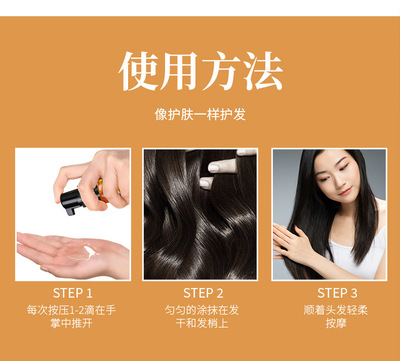 使用方法

像护肤一样护发

STEP 1
每次按压1-2滴在手掌中推开

STEP 2
匀匀的涂抹在发干和发梢上

STEP 3
顺着头发轻柔按摩